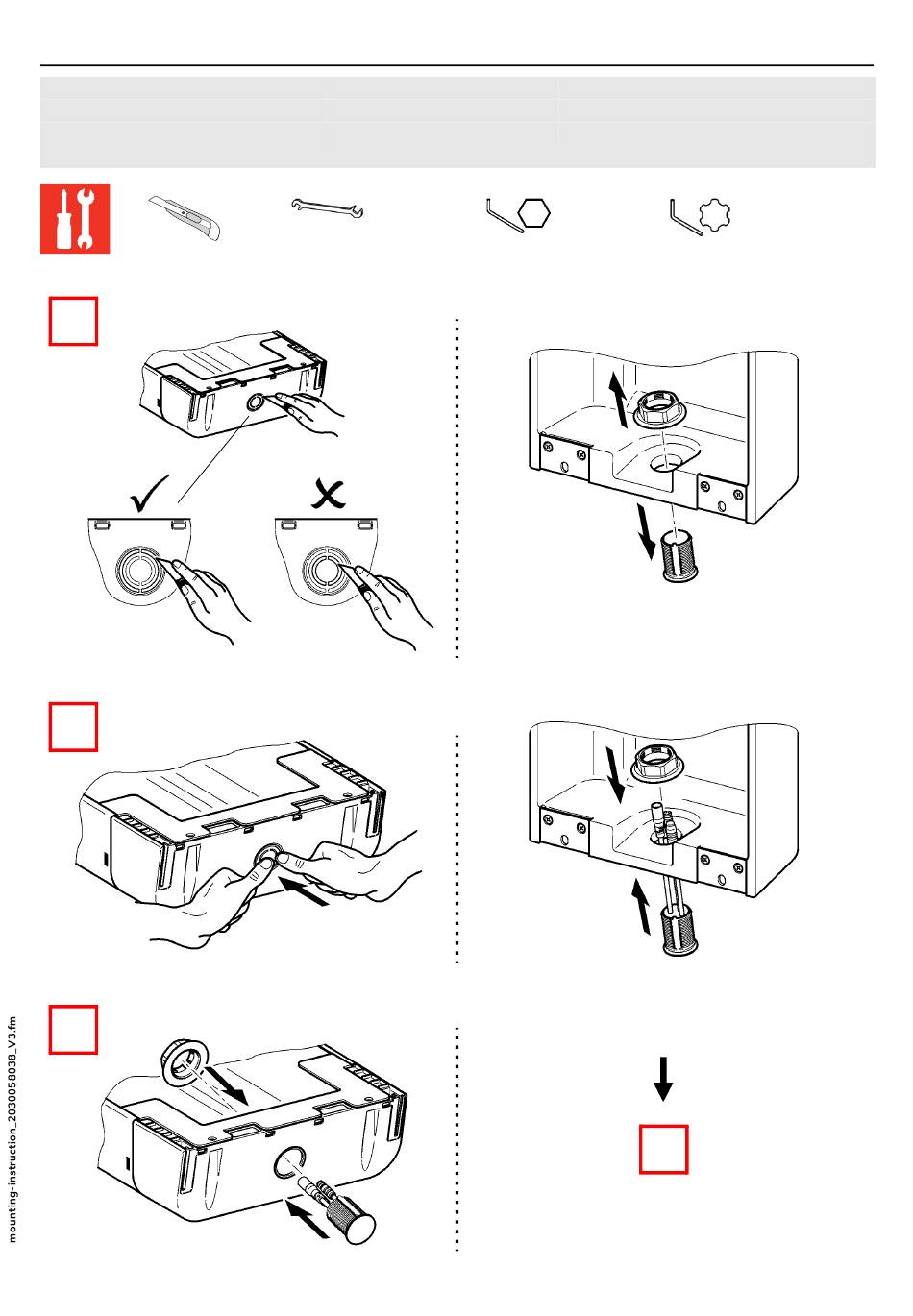 mounting-instruction_2030058038_V3.fm