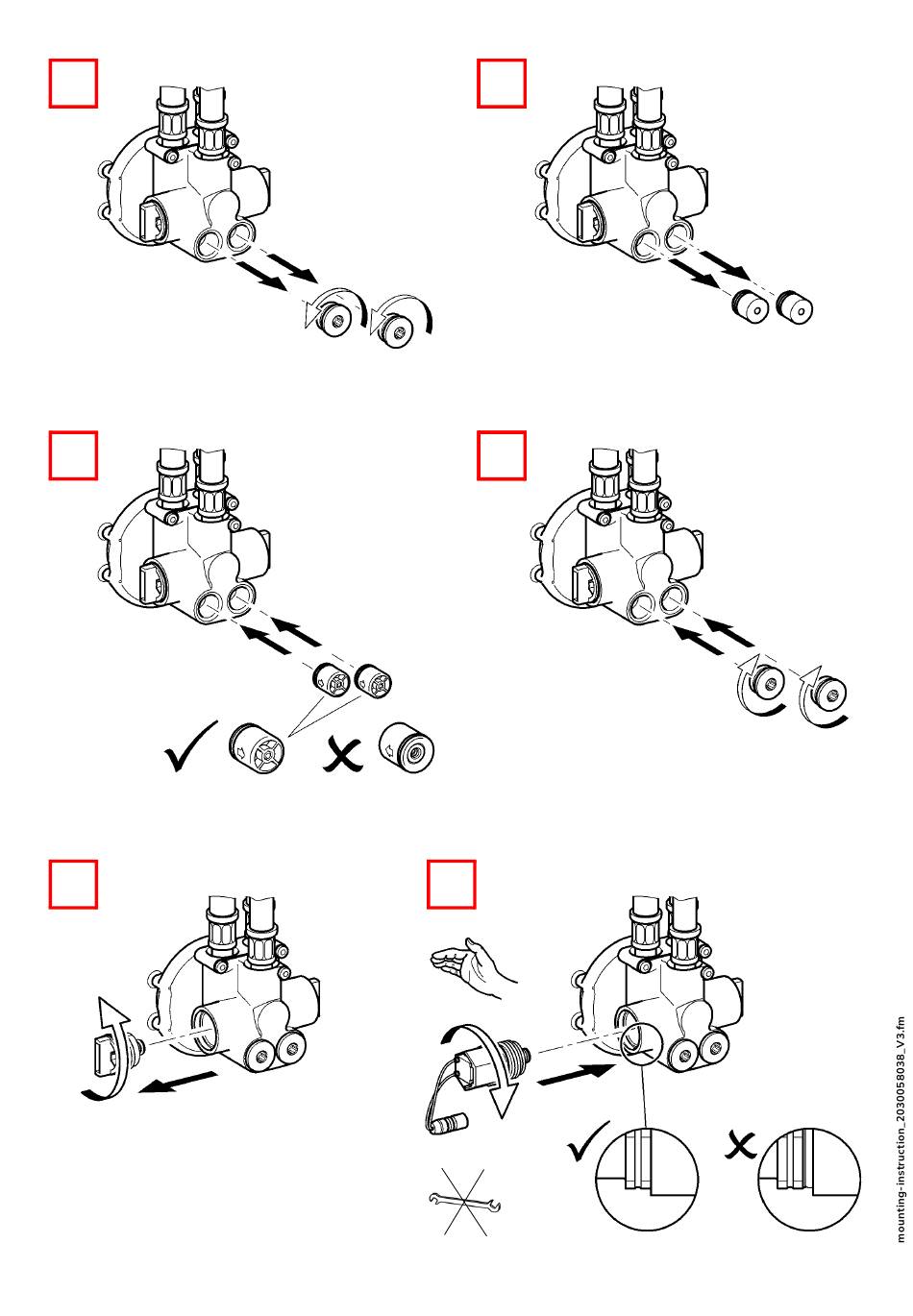 mounting-instruction_2030058038_V3.fm