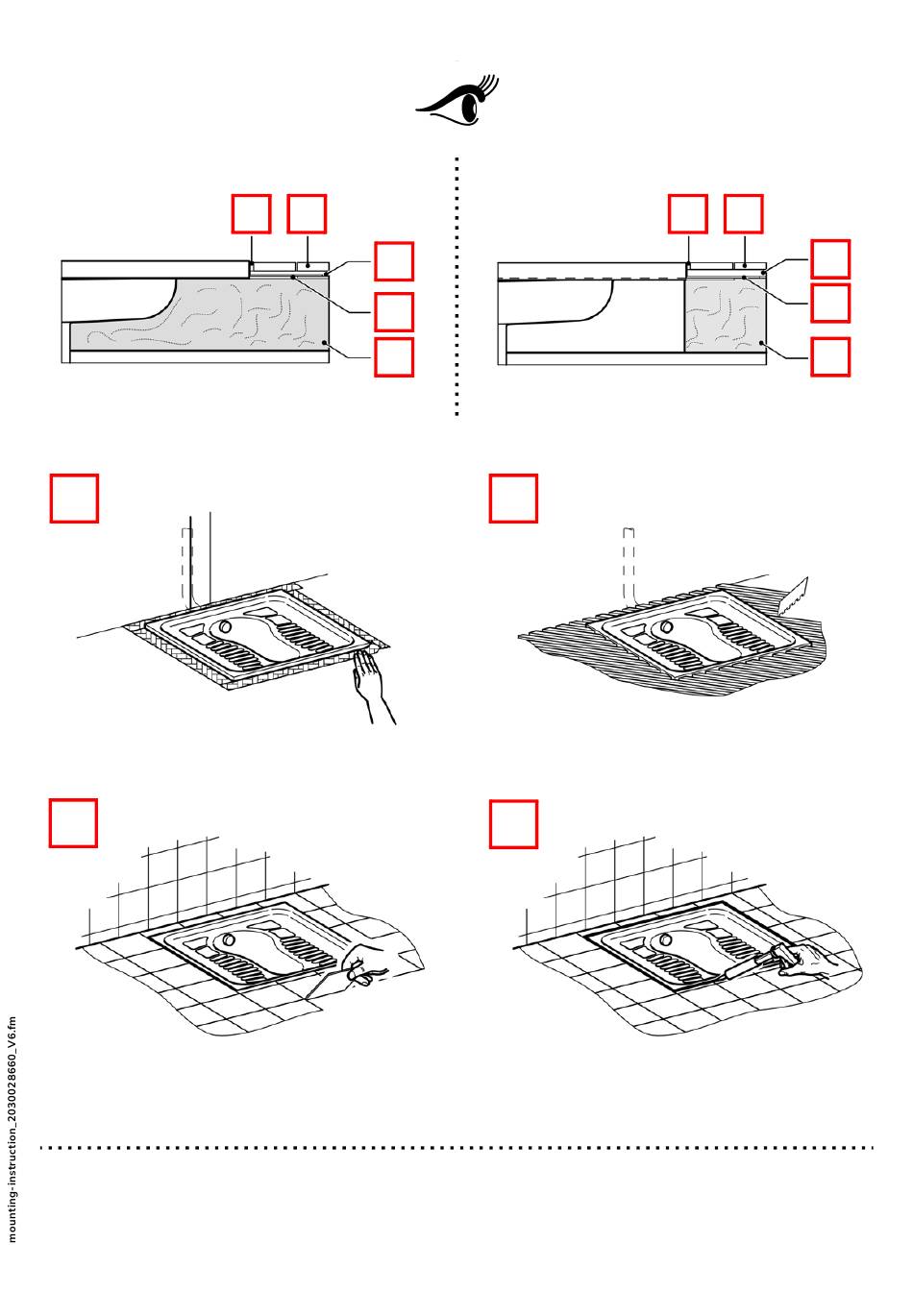 mounting-instruction_2030028660_V6.fm