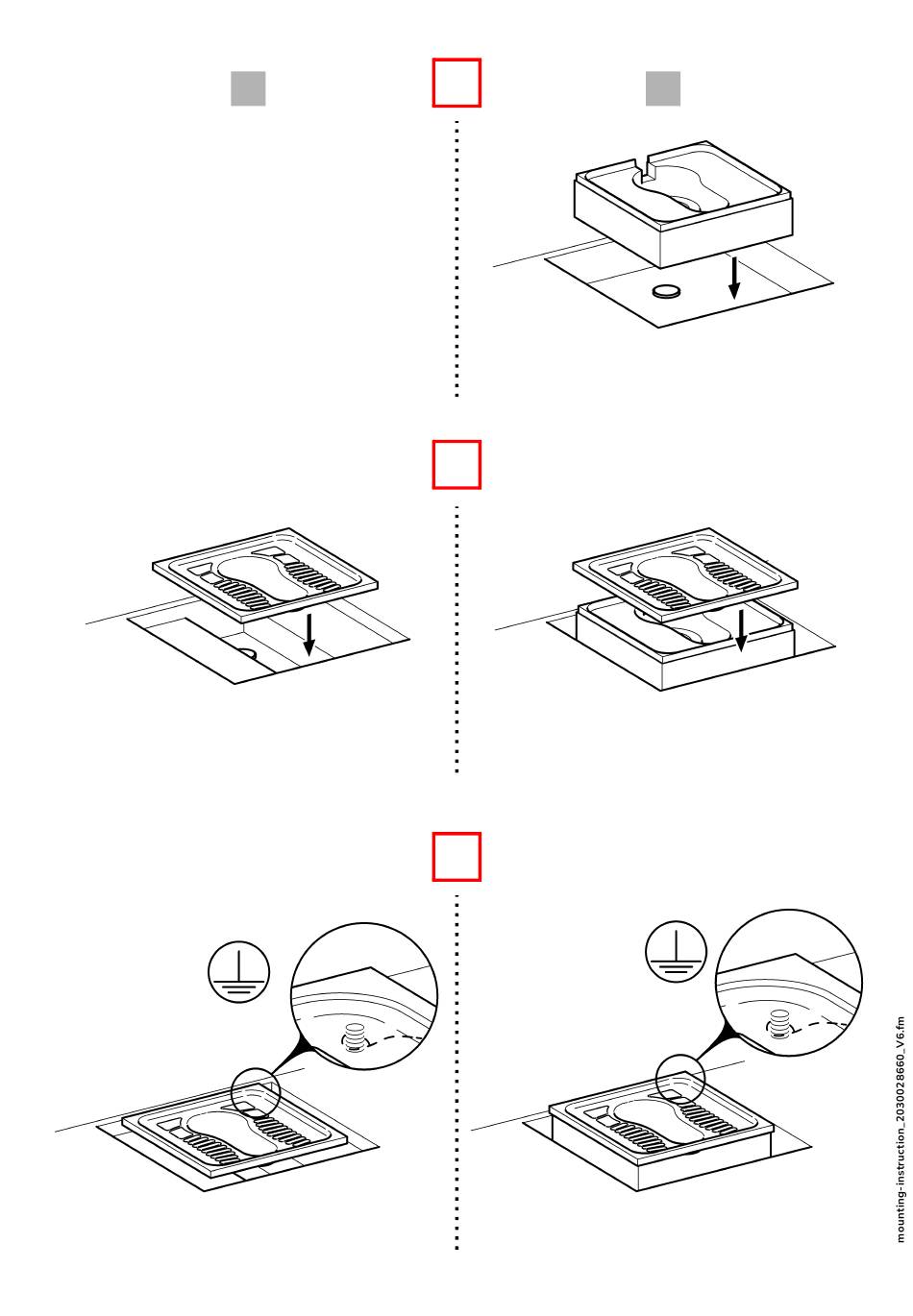 mounting-instruction_2030028660_V6.fm