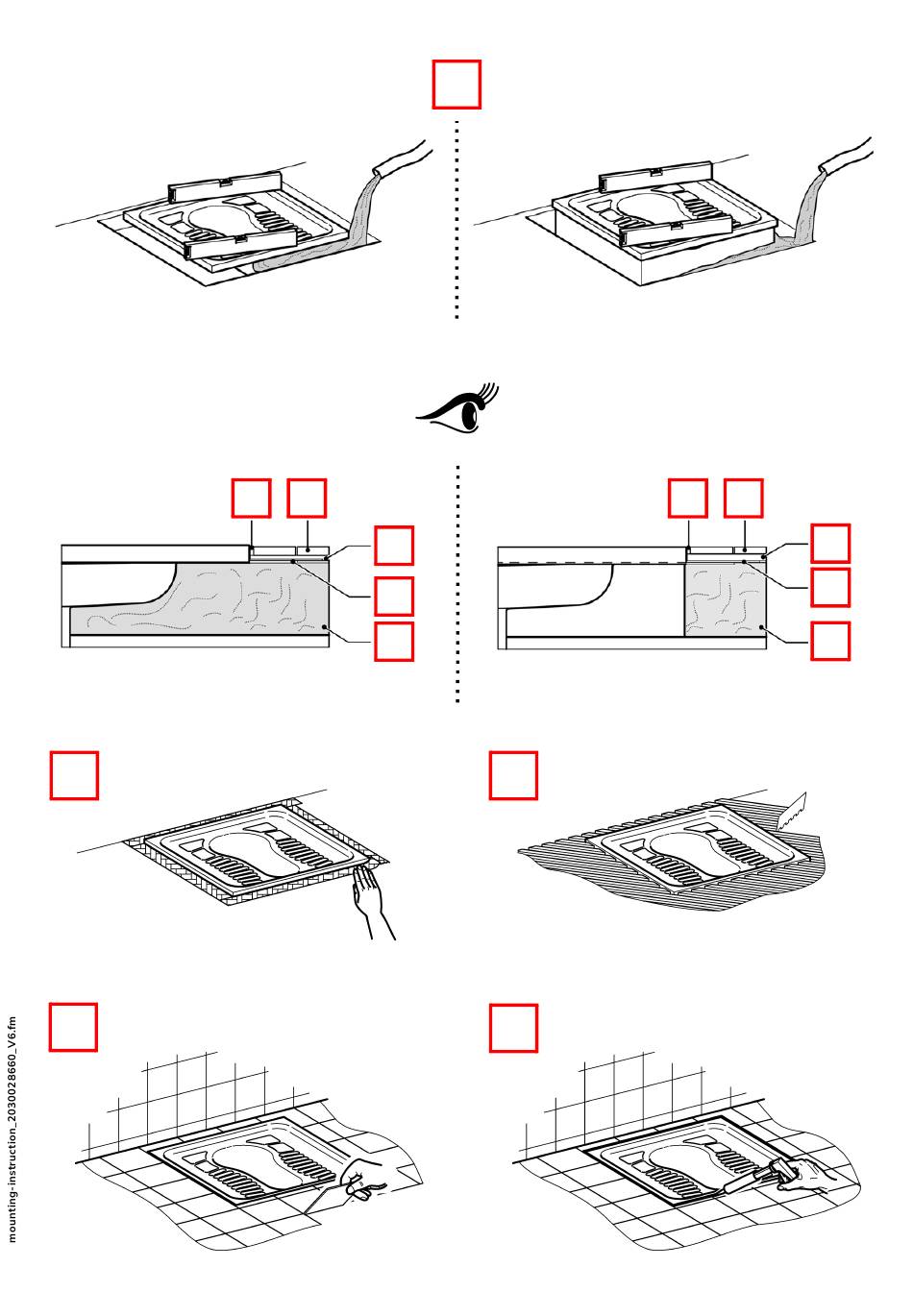 mounting-instruction_2030028660_V6.fm