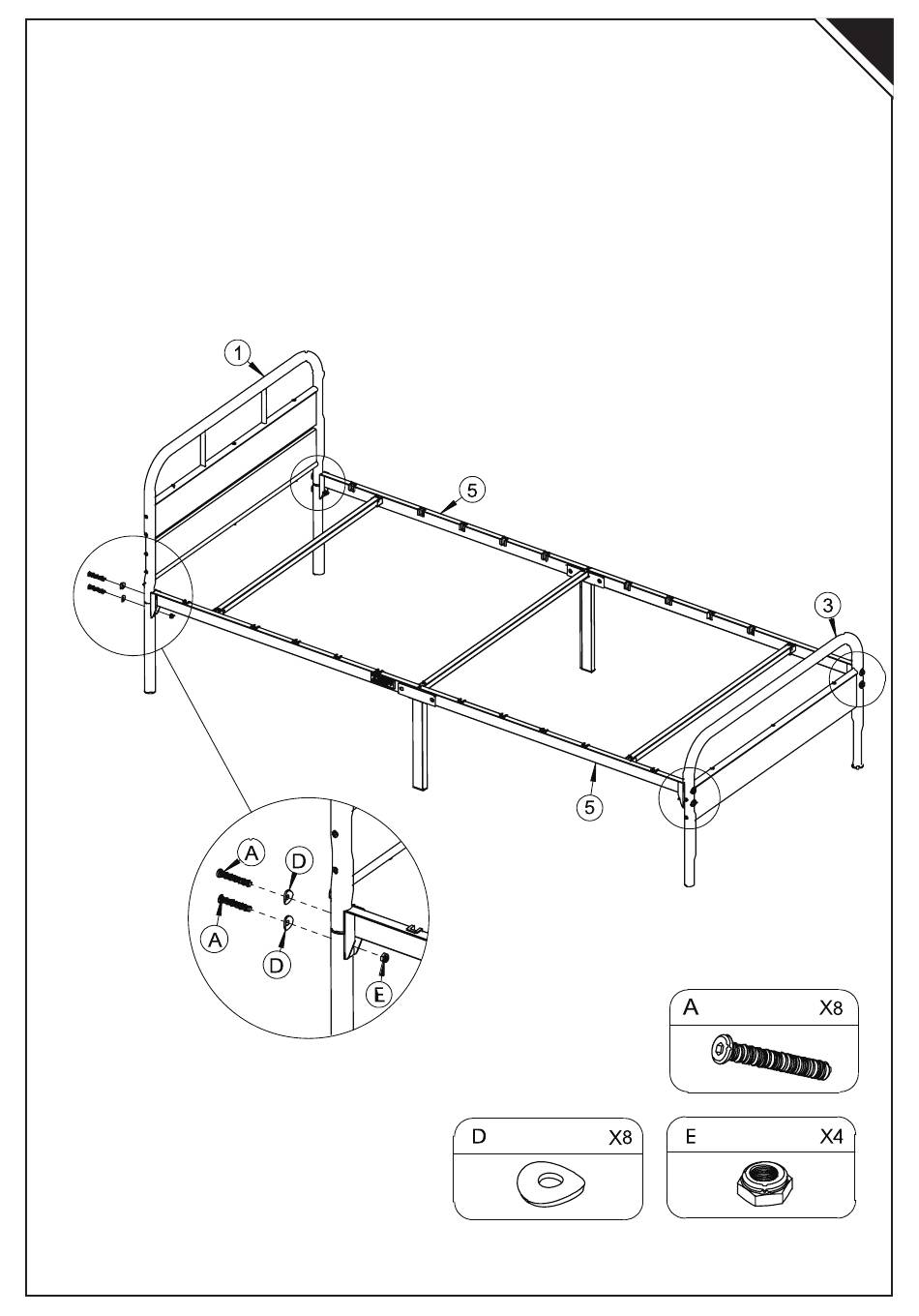 1
5
3
5
A
D
A
D
E
A X8
D X8
E X4