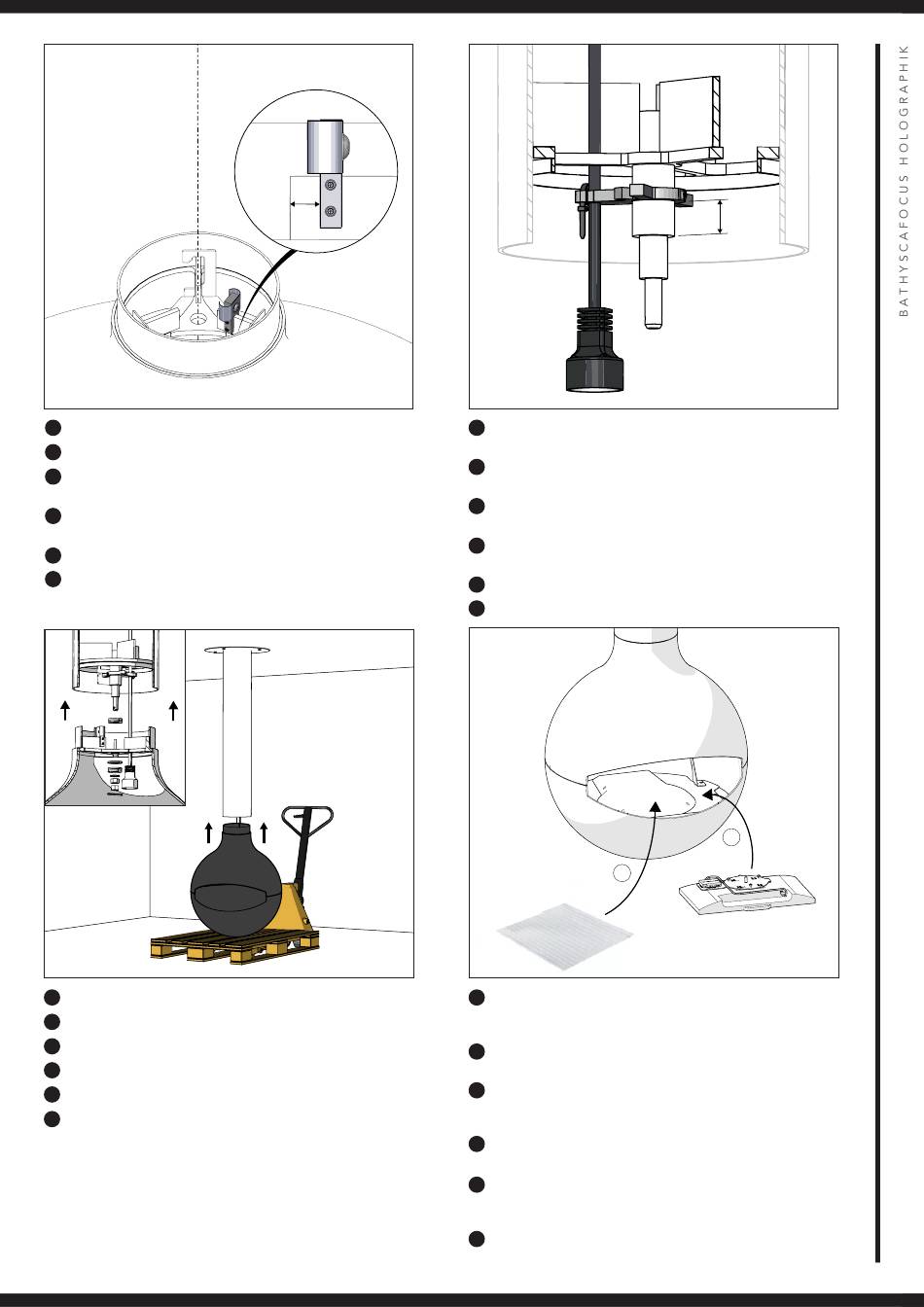 BATHYSCAFOCUS HOLOGRAPHIK