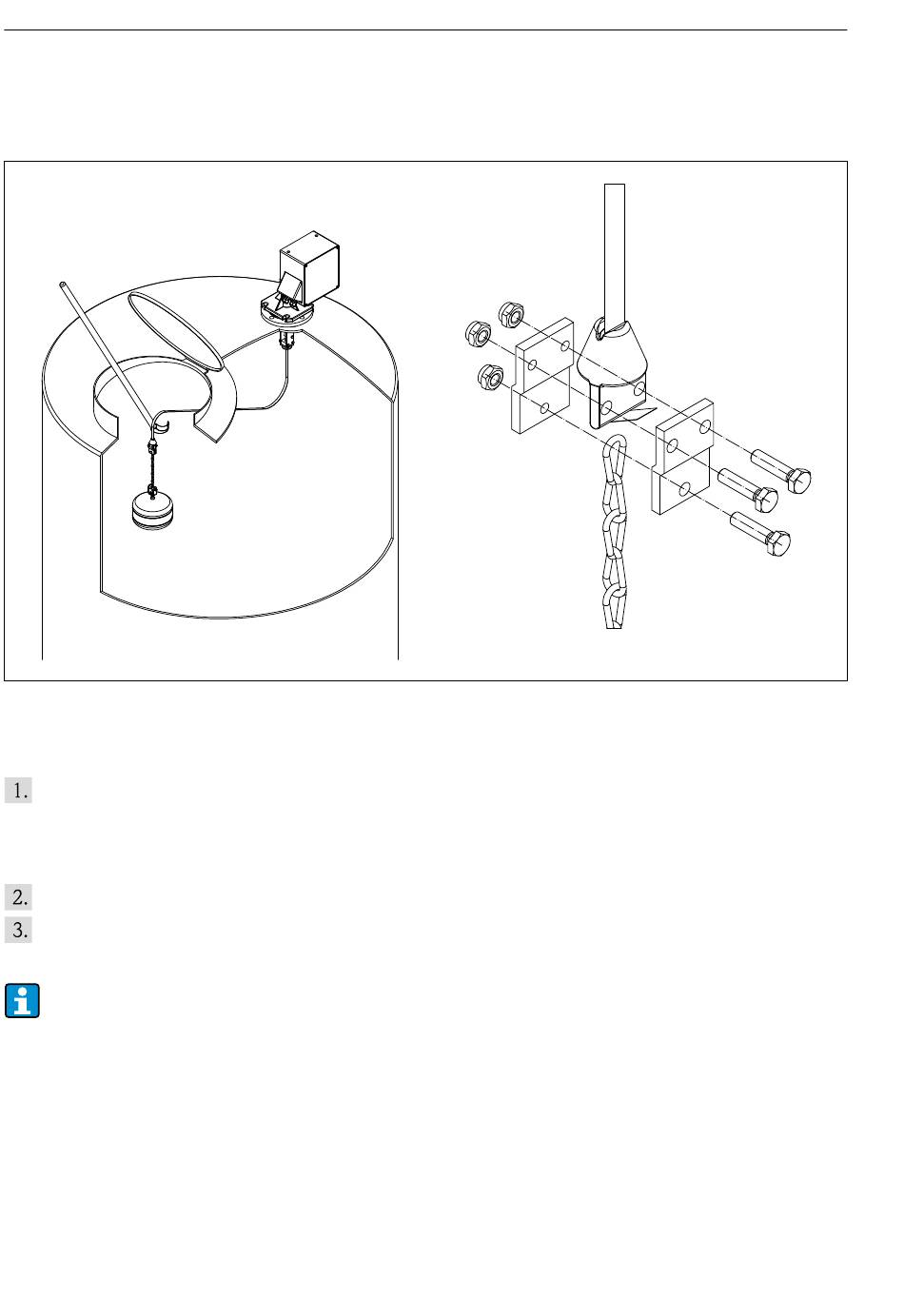 1.

2.
3.