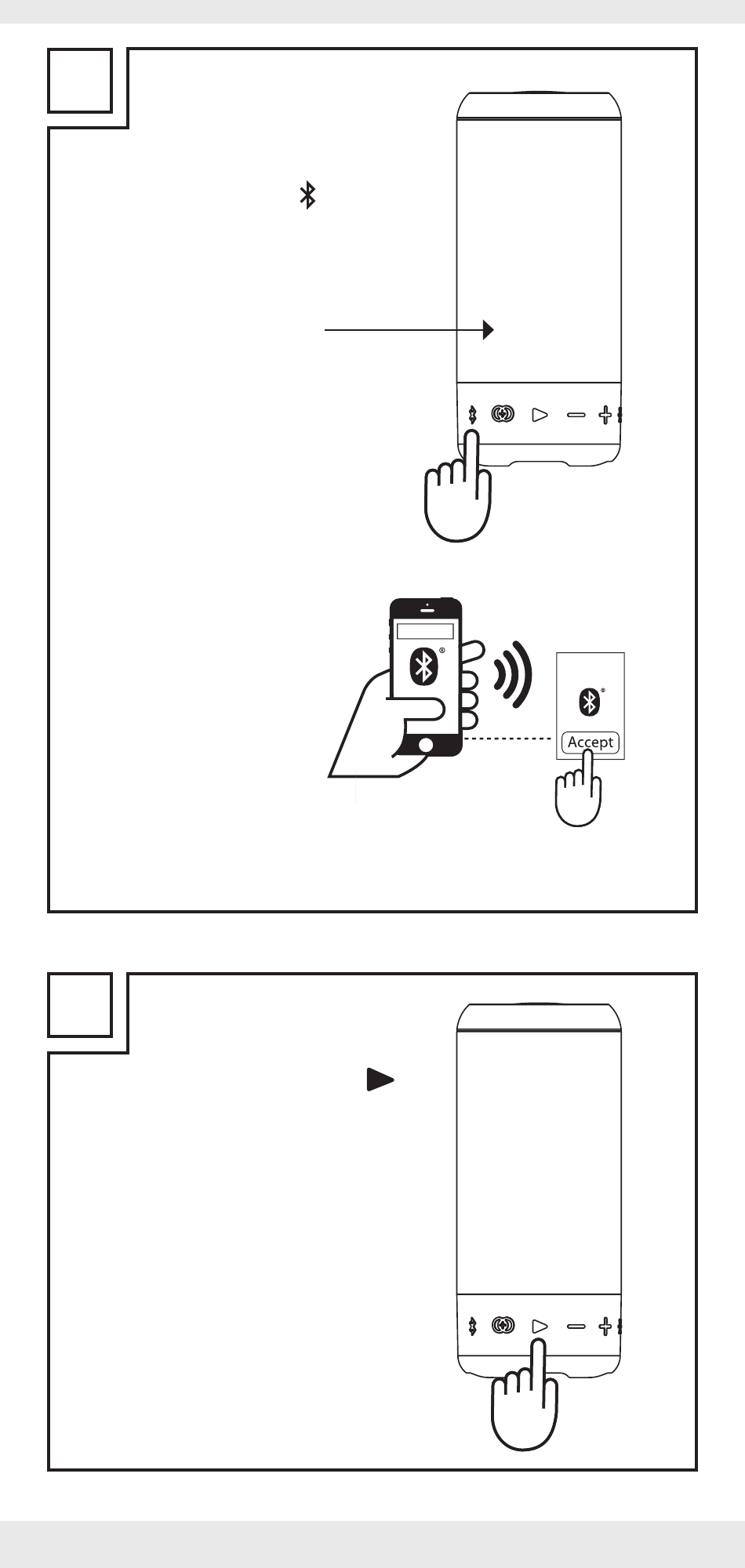 Accept