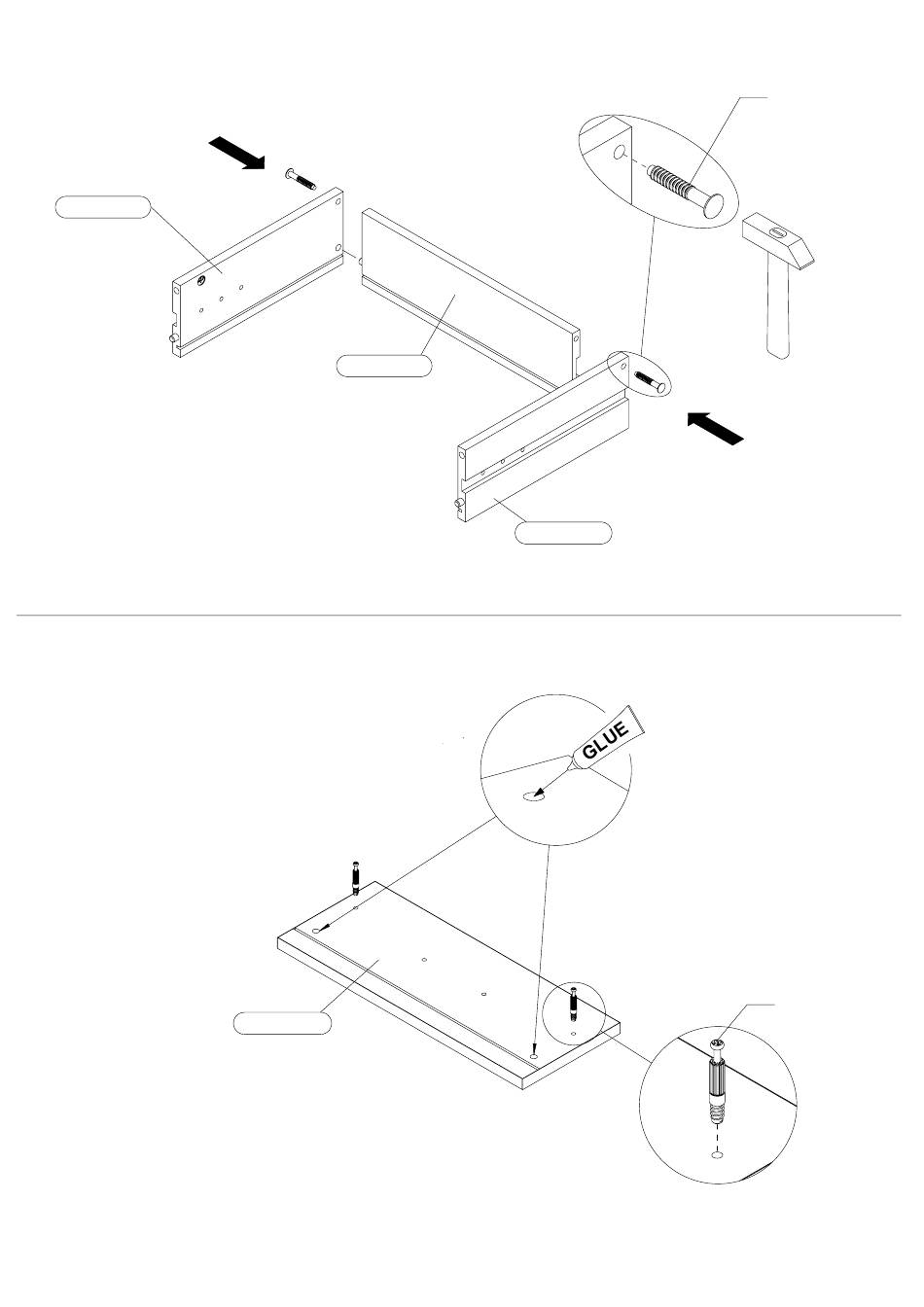 GLUE