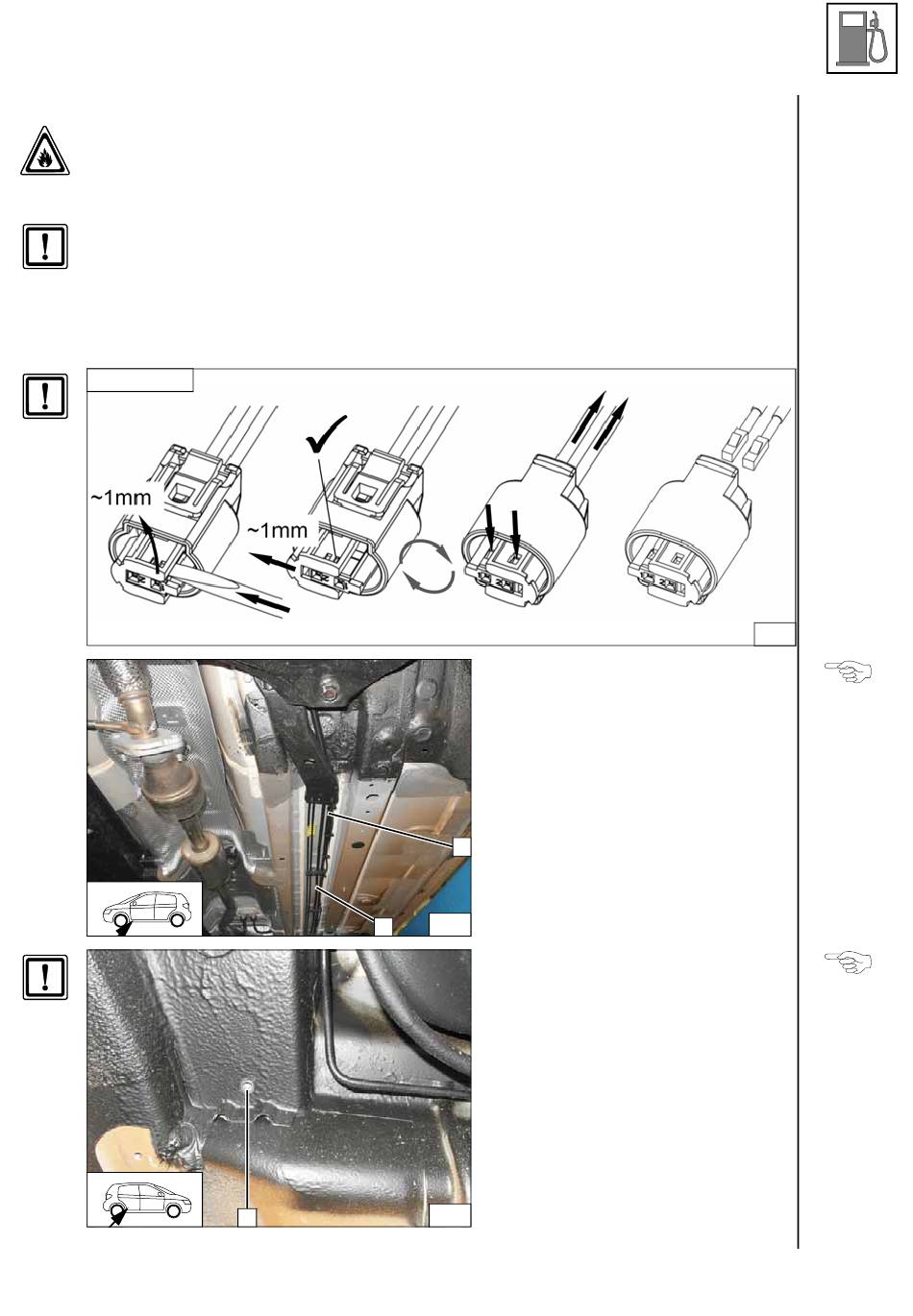 ~1mm

~1mm