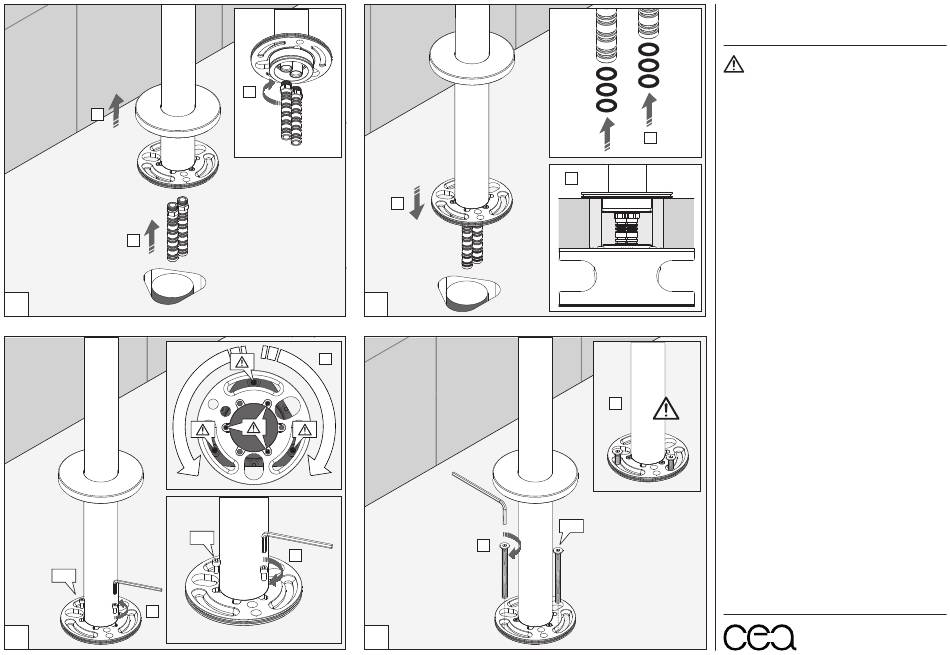 cea