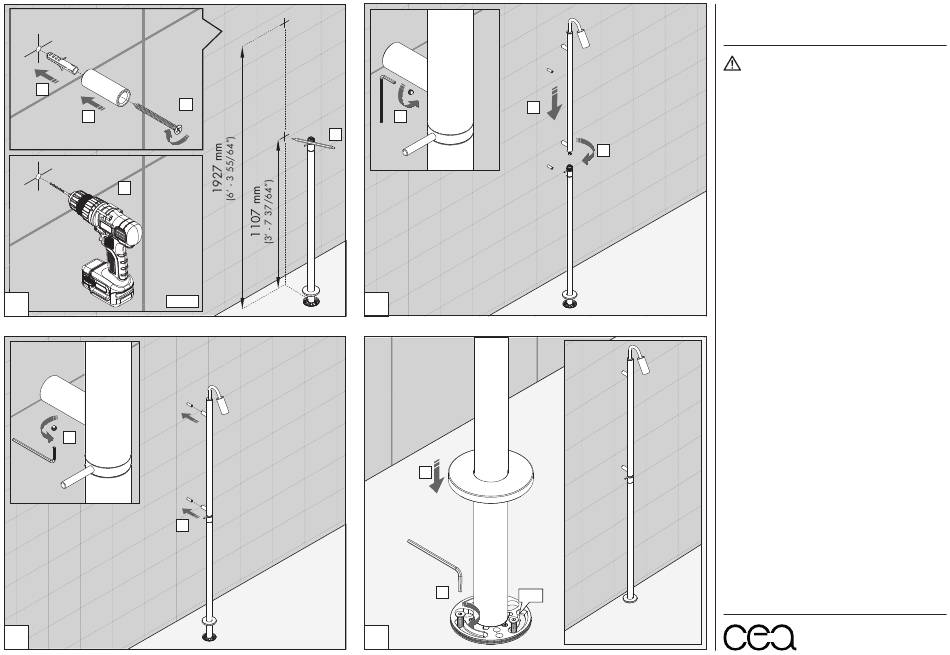 1927 mm
(6' - 3 55/64")

1107 mm
(3' - 7 37/64")

cea