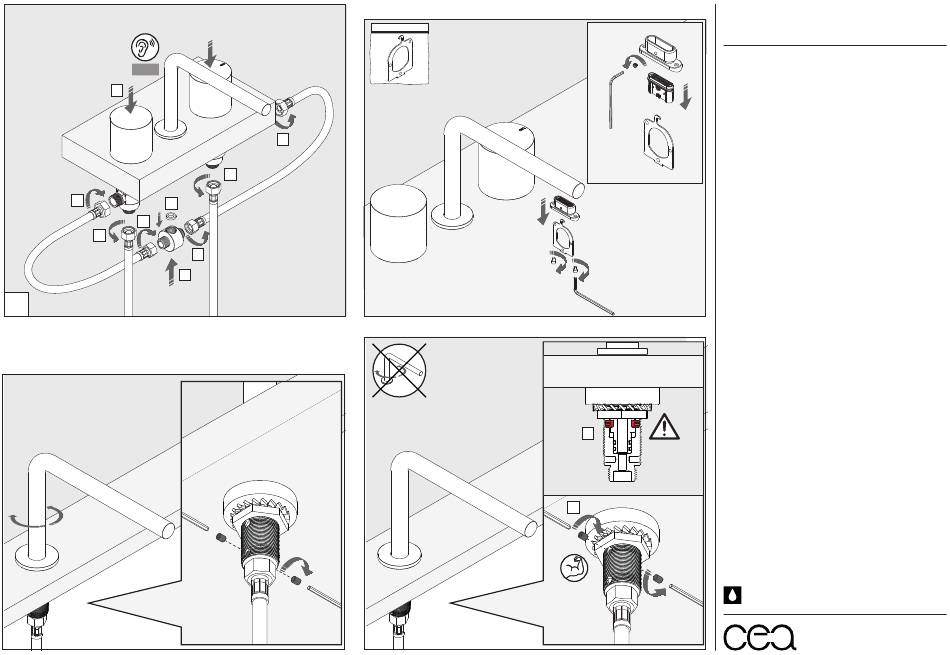 cea