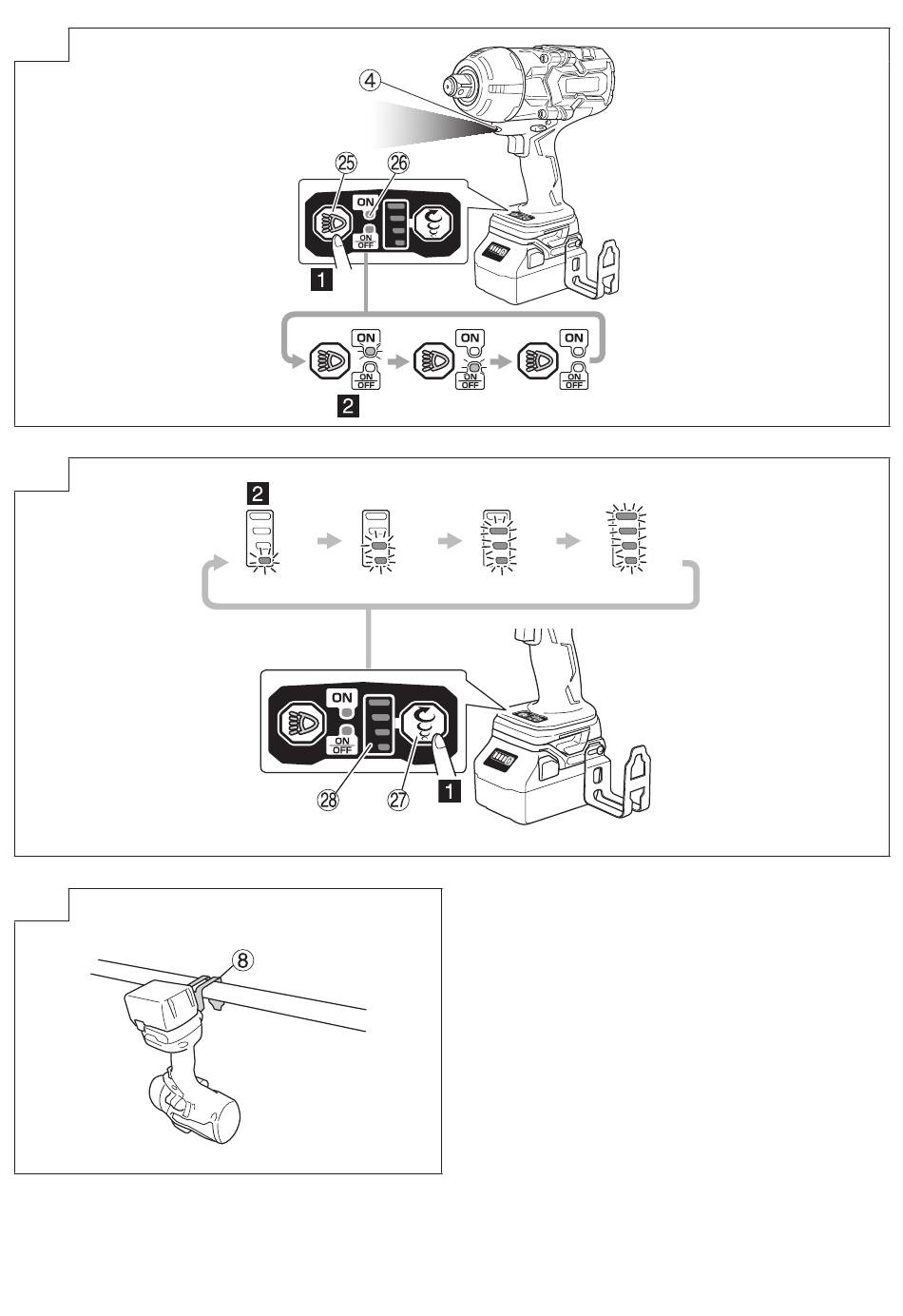 ④
㉕ ㉖
ON
ON OFF
1
ON
ON OFF
ON
ON OFF
ON
ON OFF
2

2
ON
ON OFF
㉘ ㉗ 1

⑧