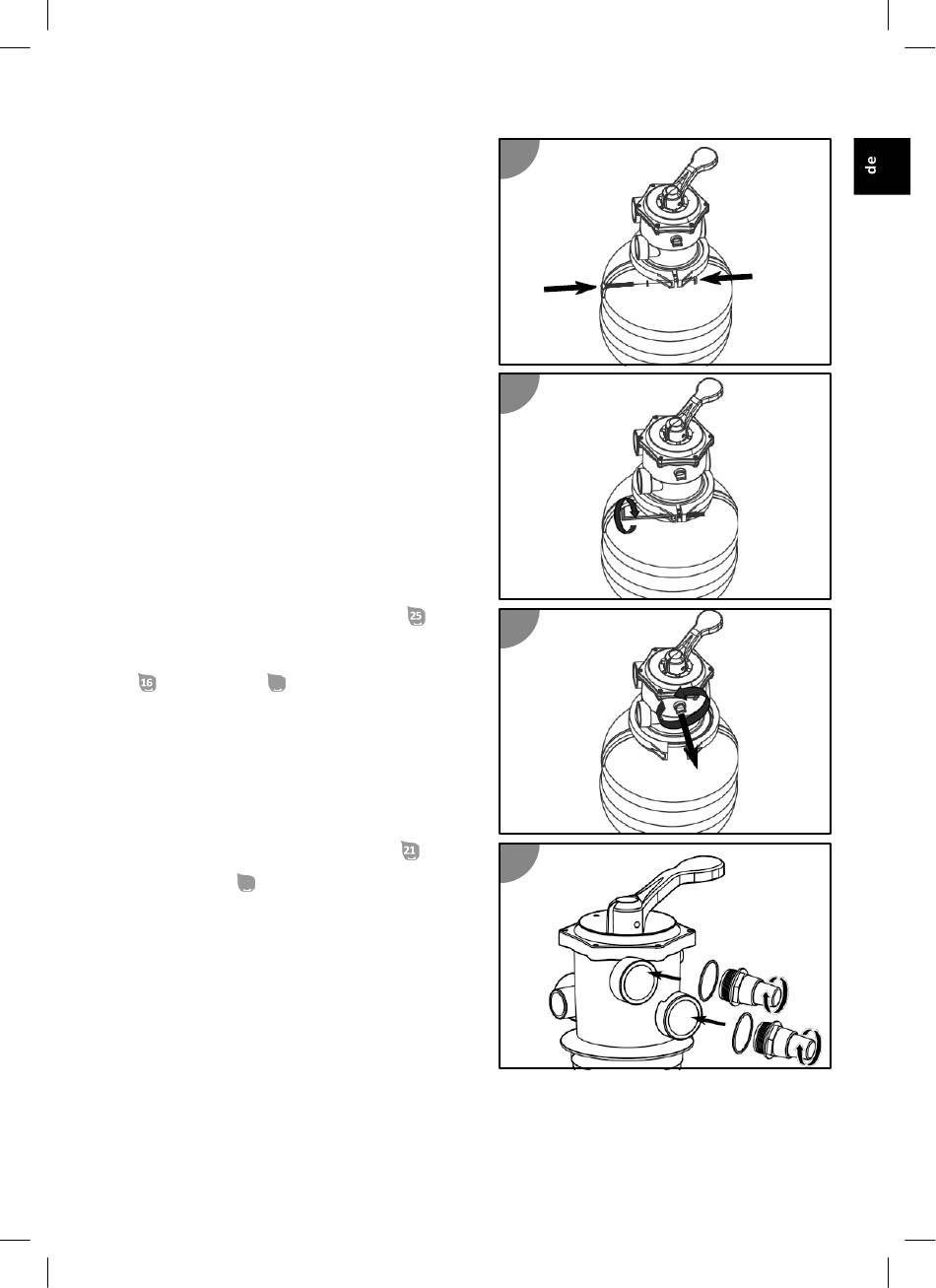 de

25

16

21