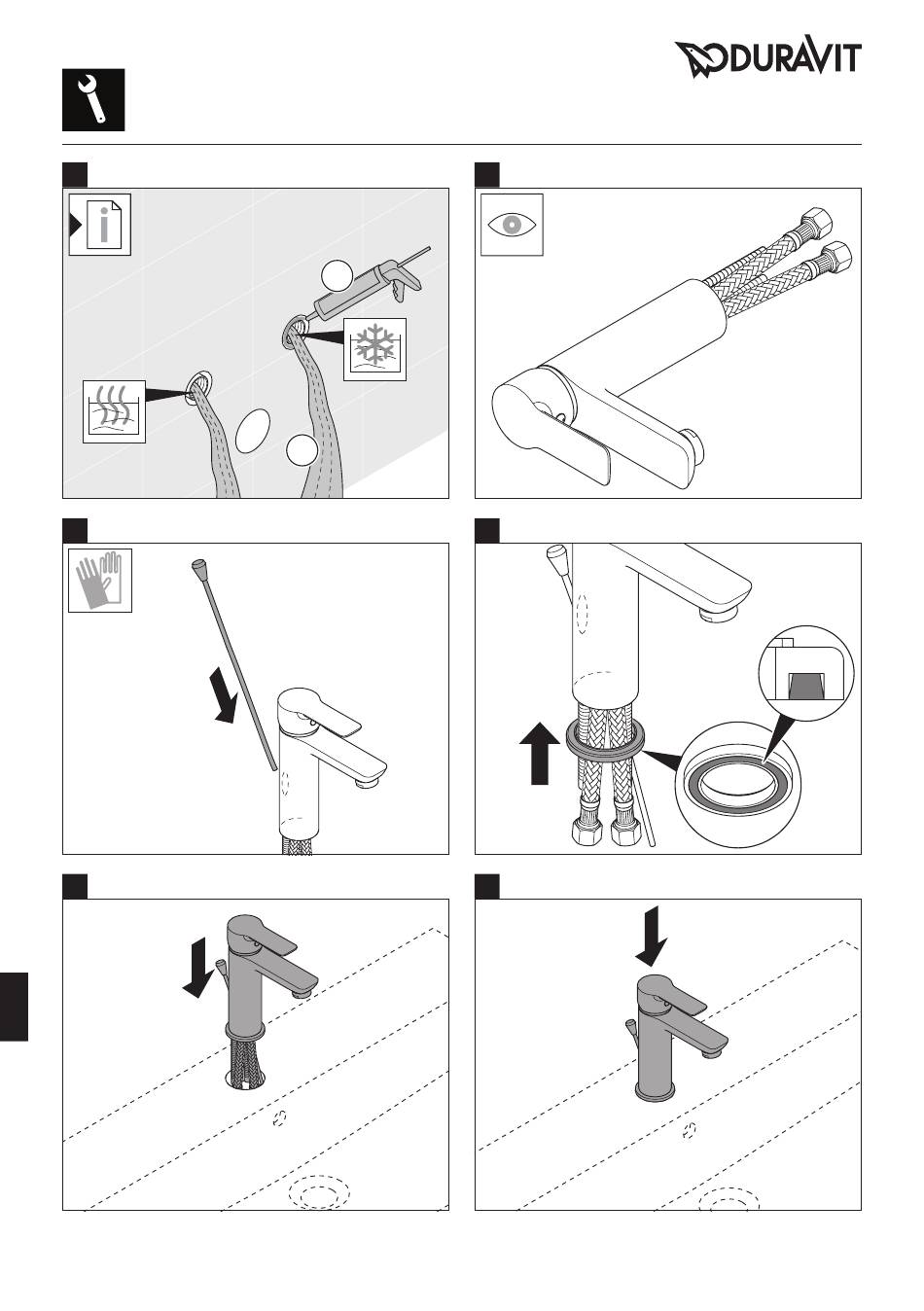 DURAVIT