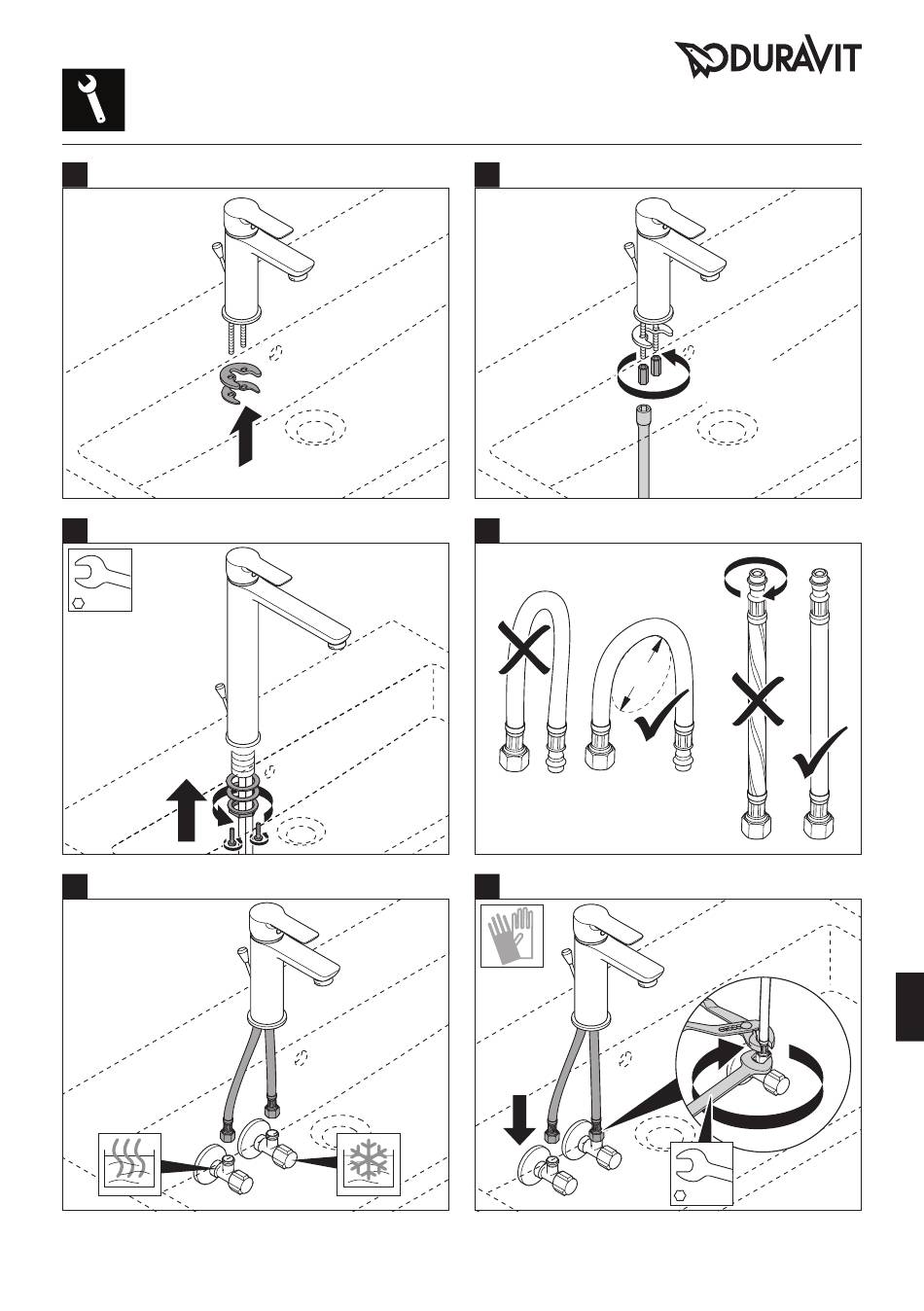 DURAVIT