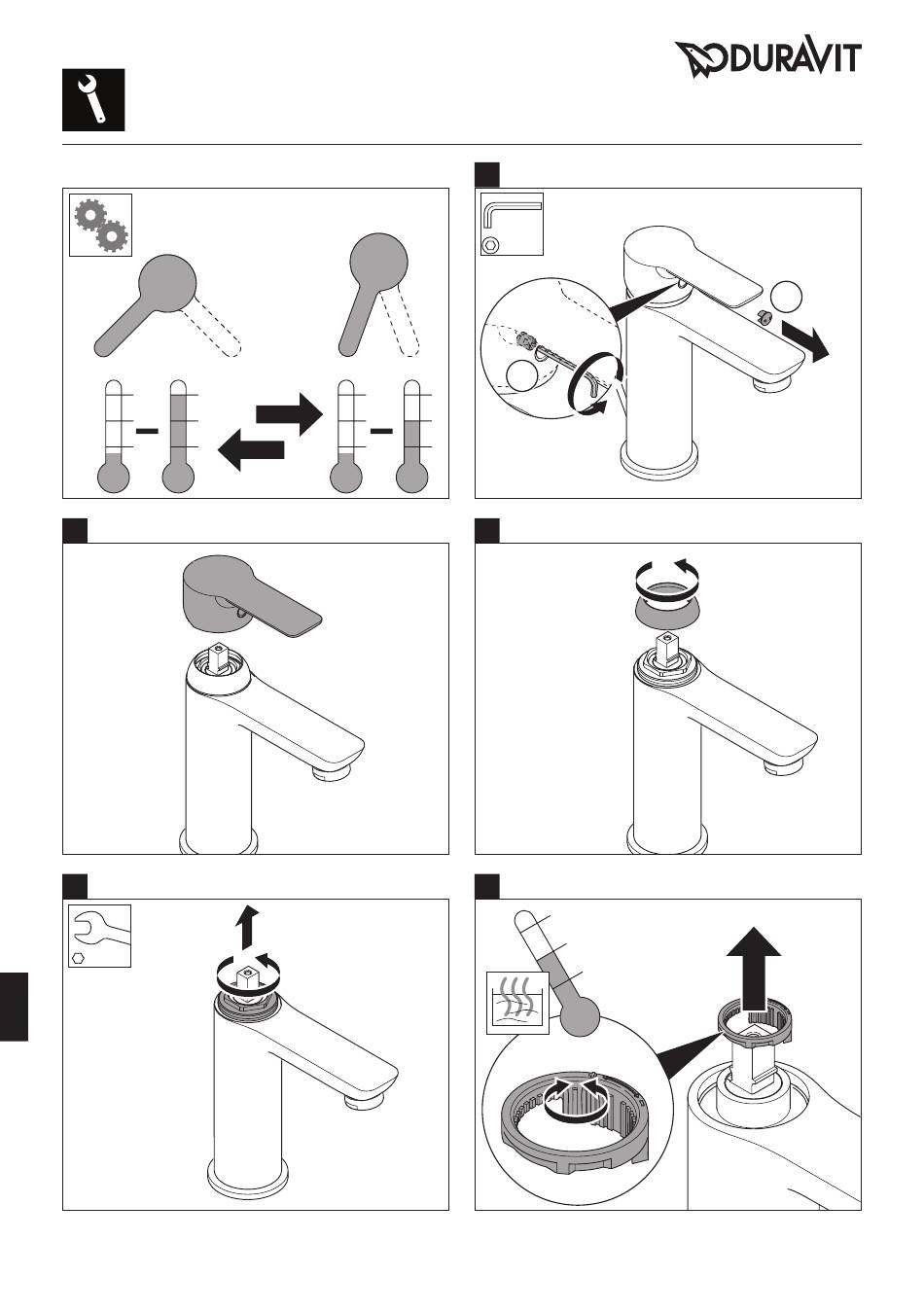 DURAVIT