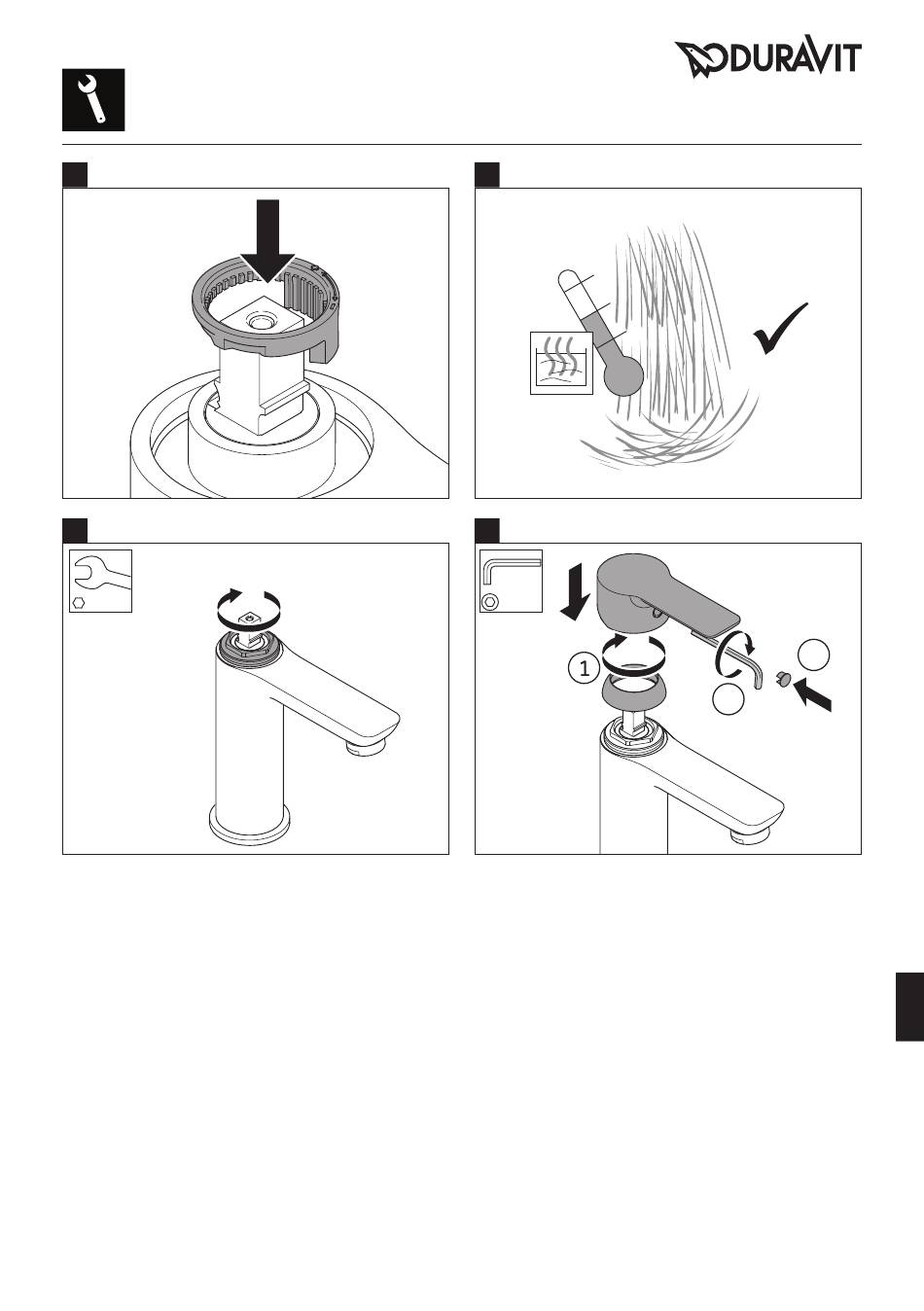 DURAVIT

1