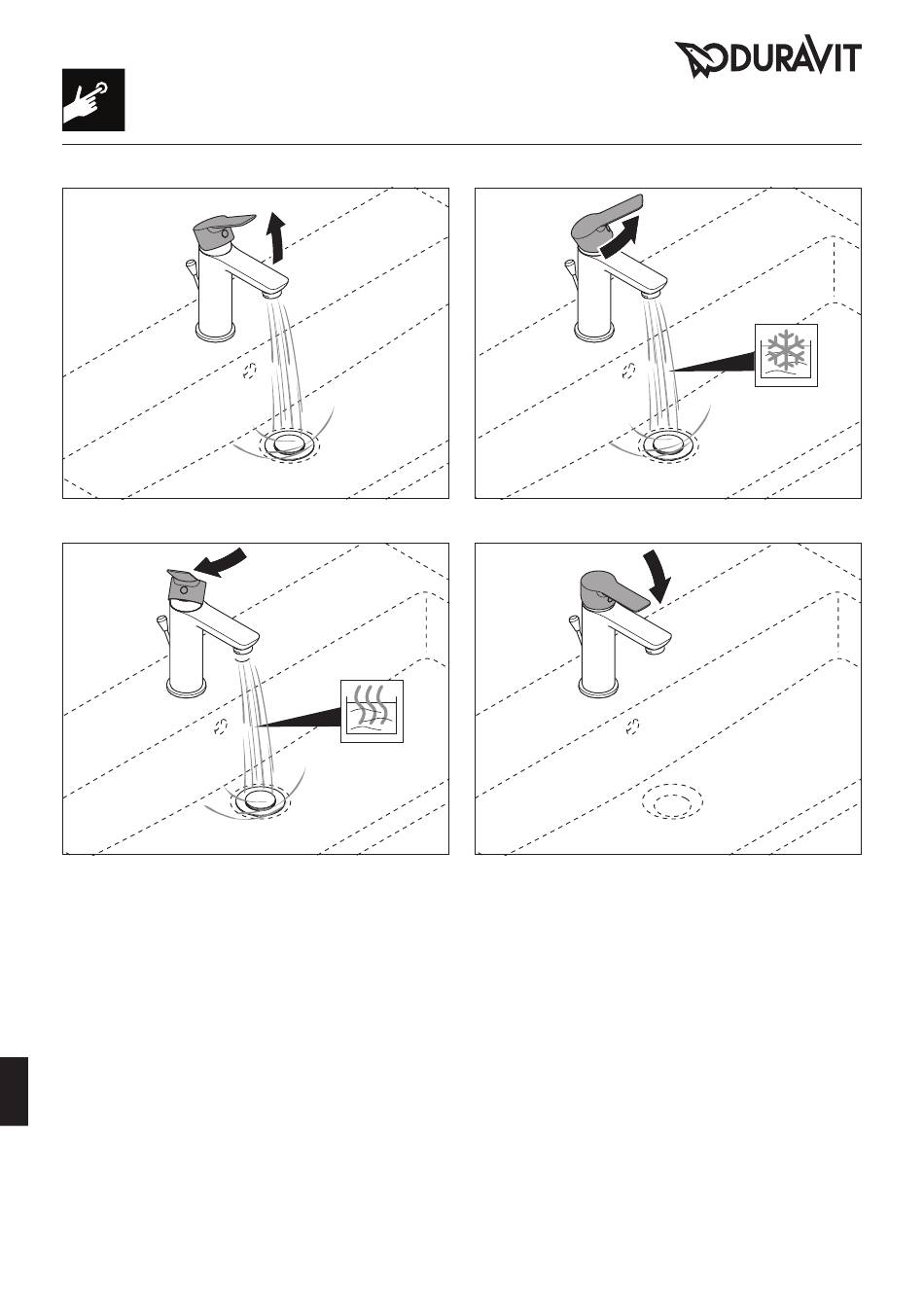 DURAVIT