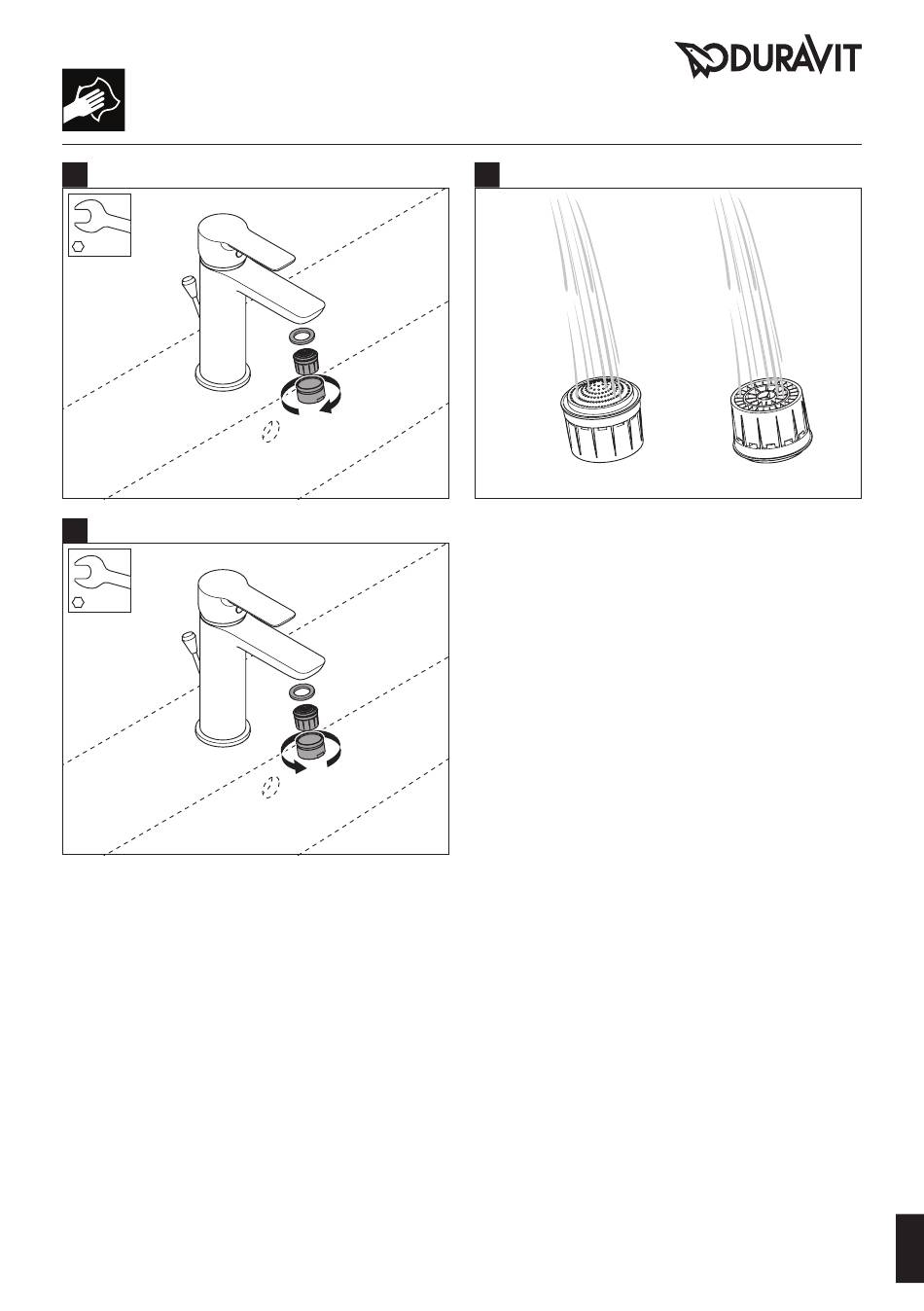 DURAVIT