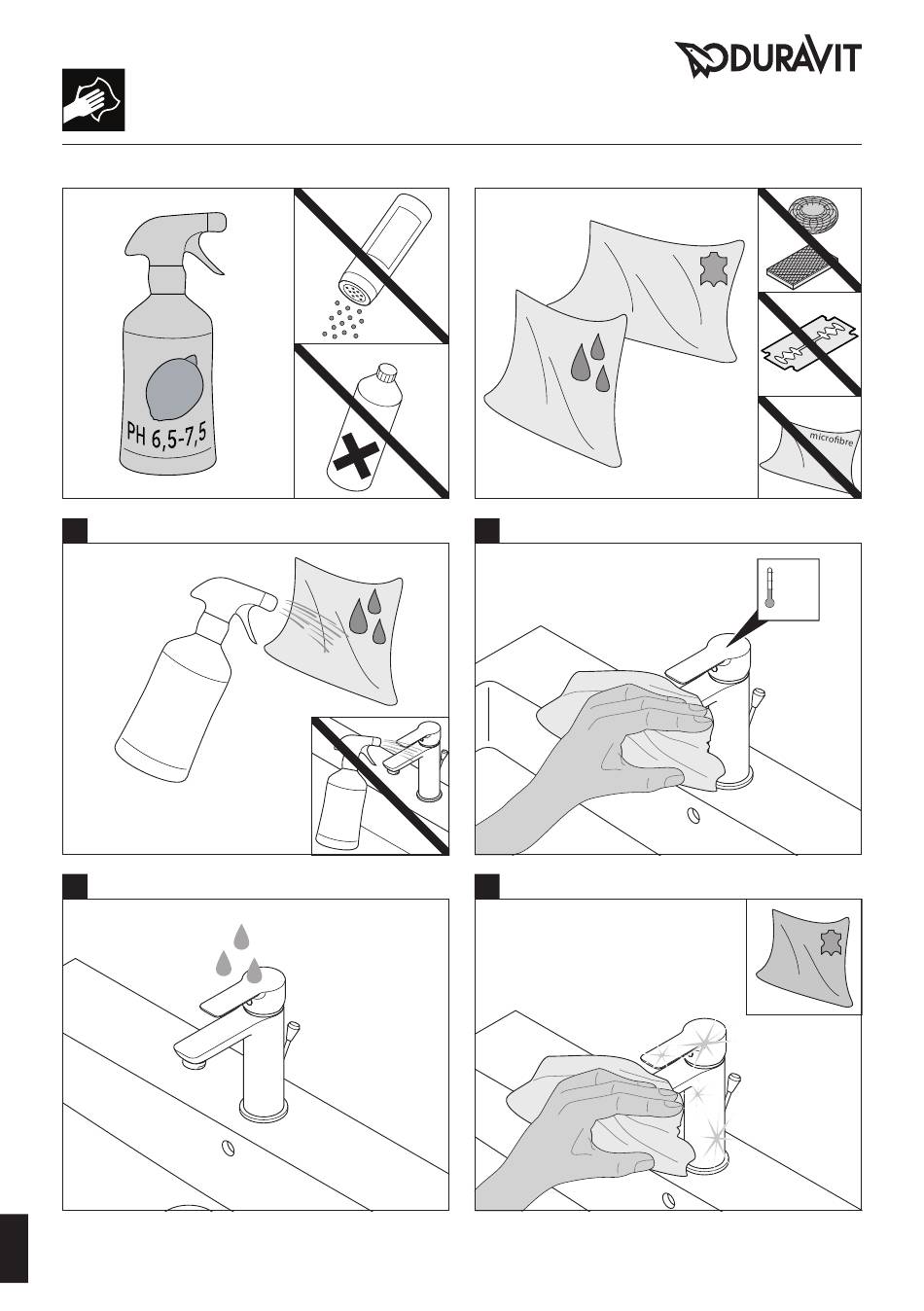 DURAVIT

PH 6,5-7,5

microfibre