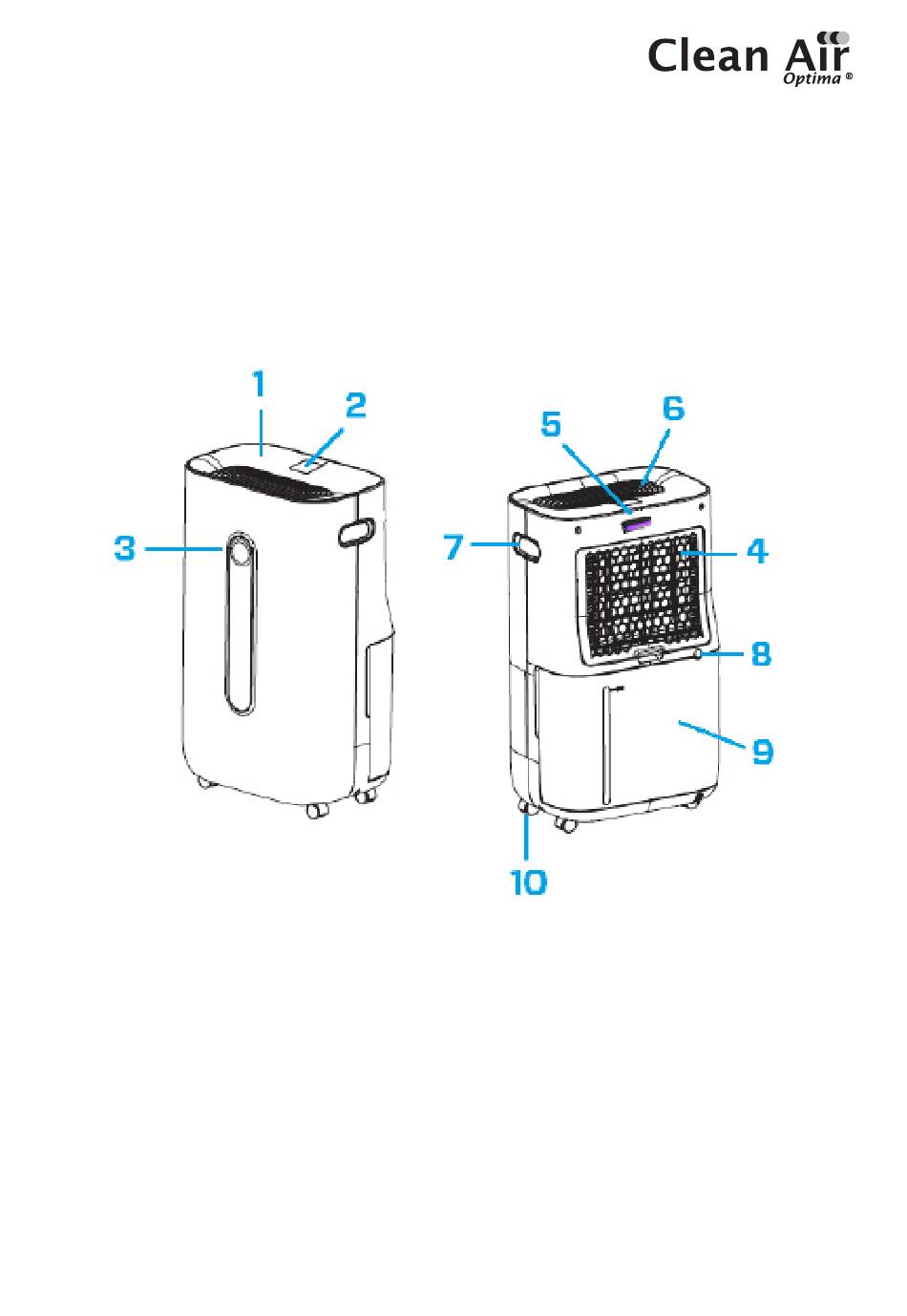 Clean Air
Optima ®

1
2
3
5
6
7
4
8
9
10