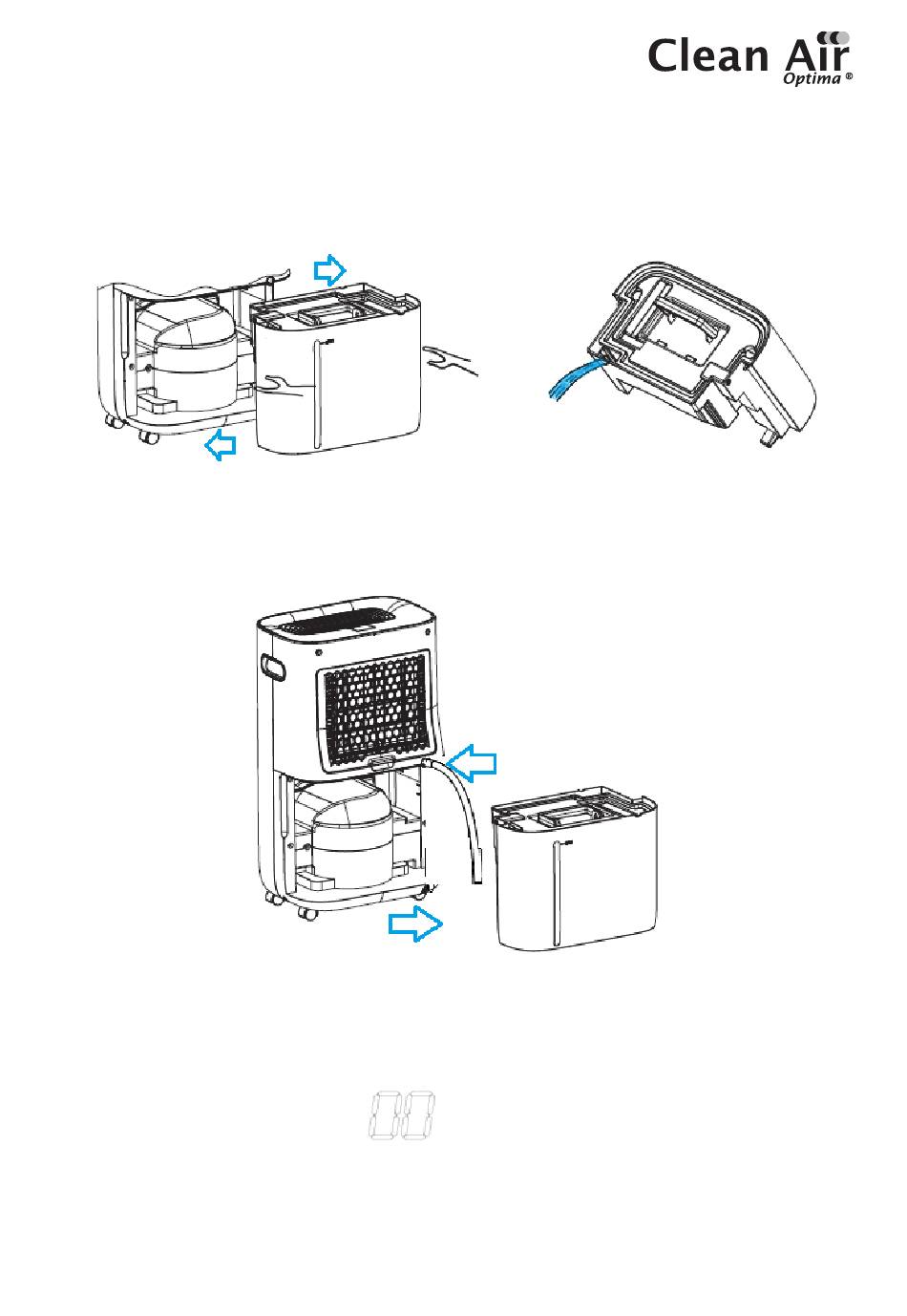 Clean Air
Optima ®