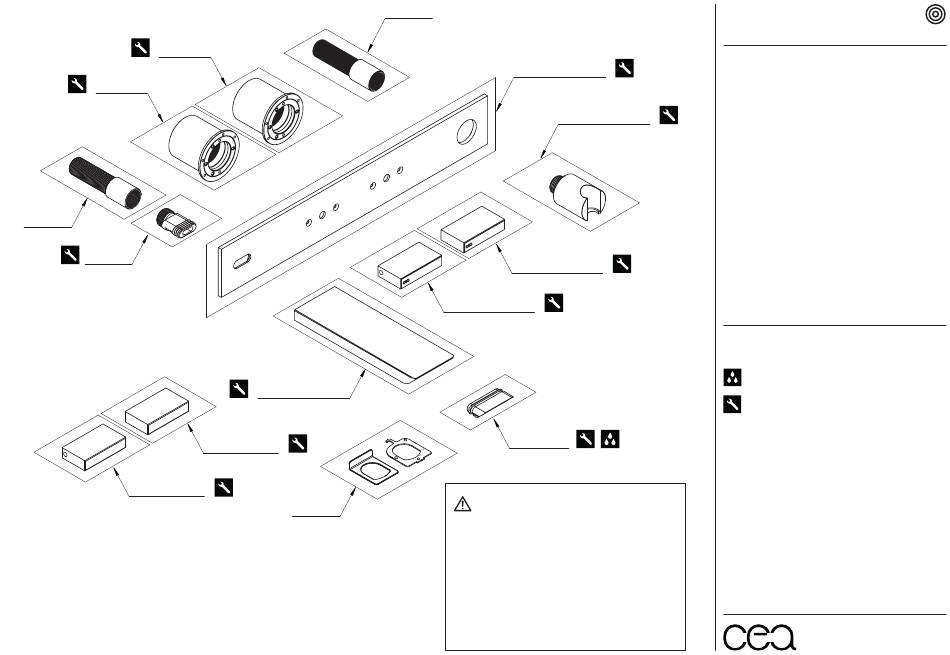 cea