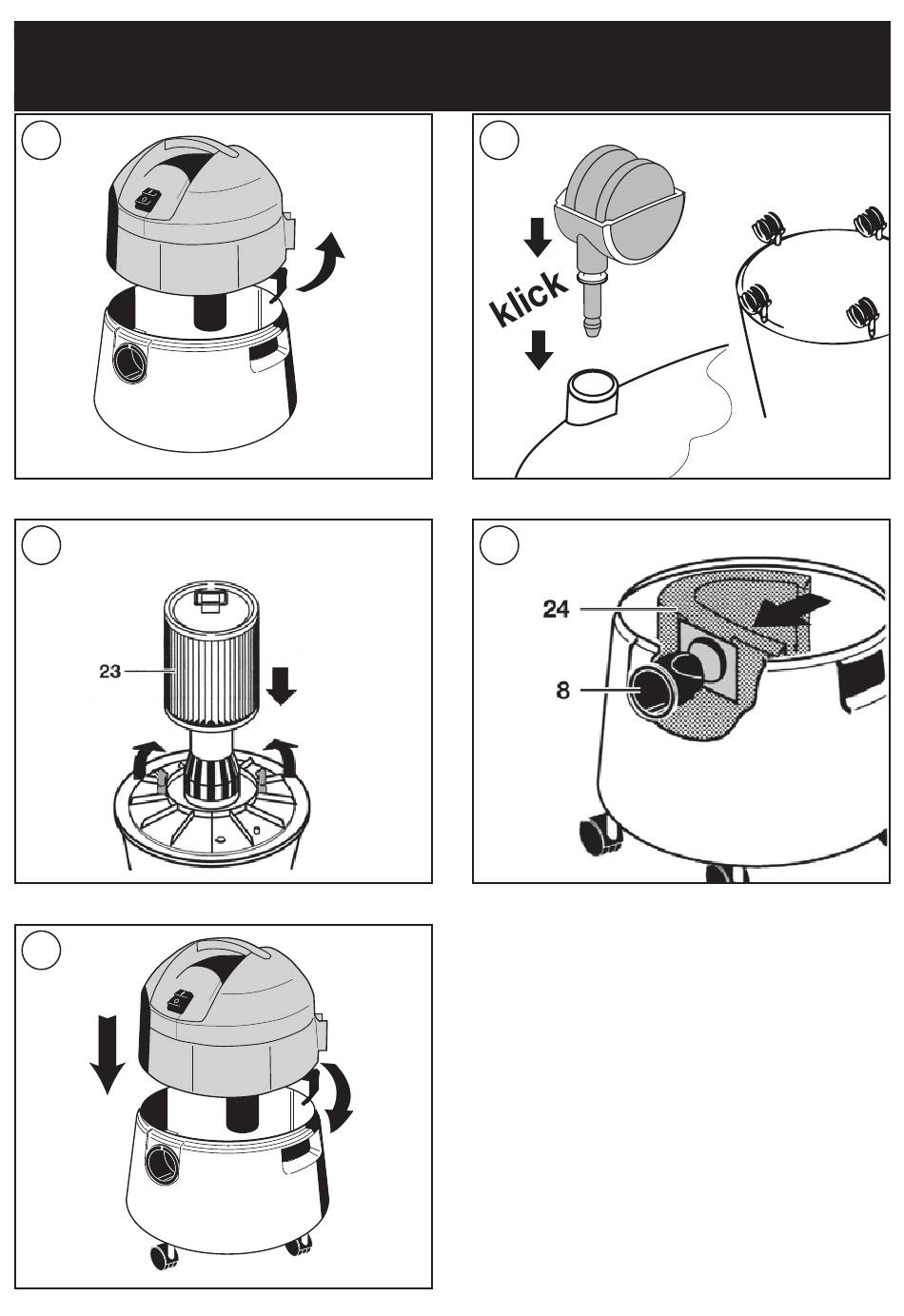 klick

23

24

8