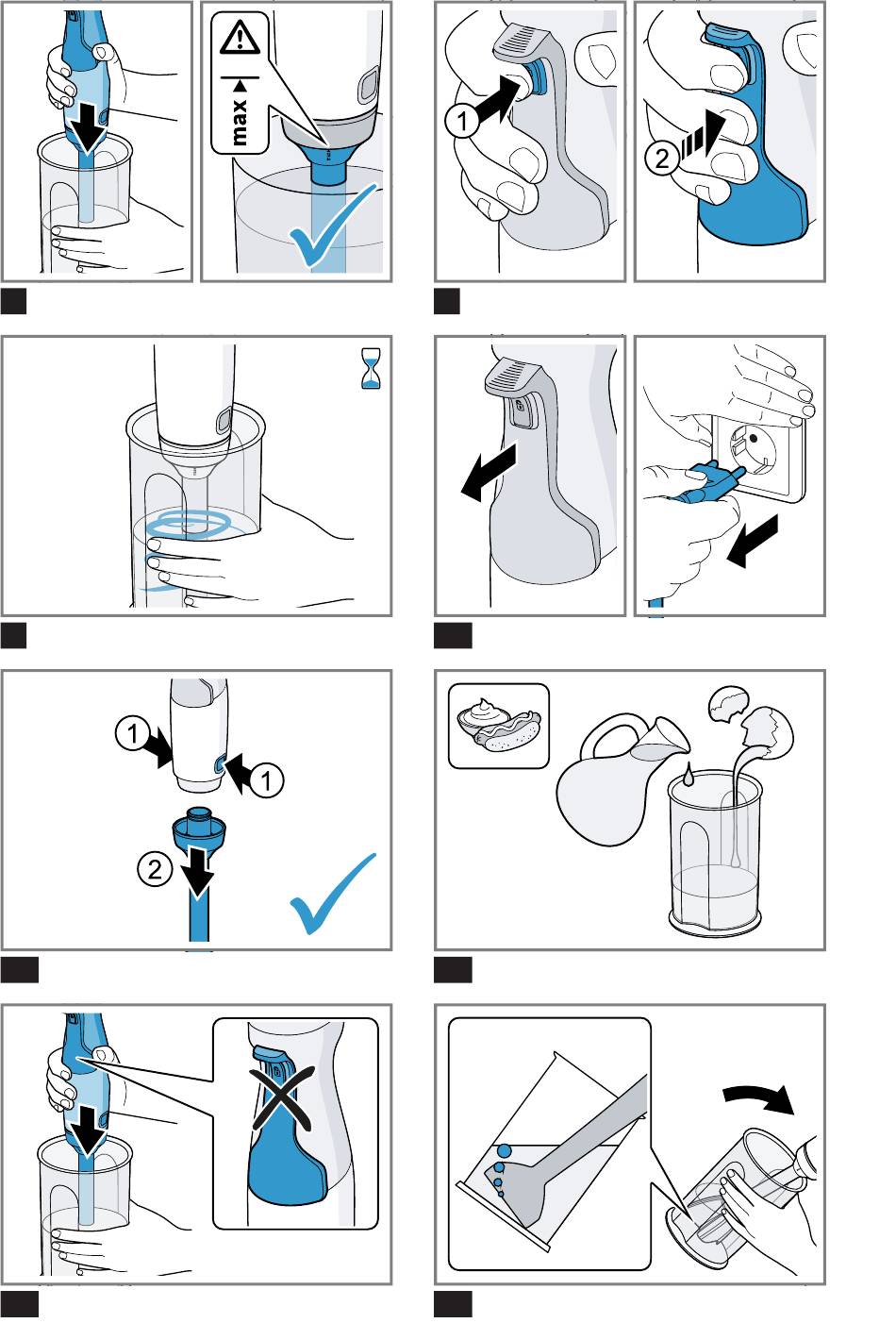 max

1

2

1

1

2