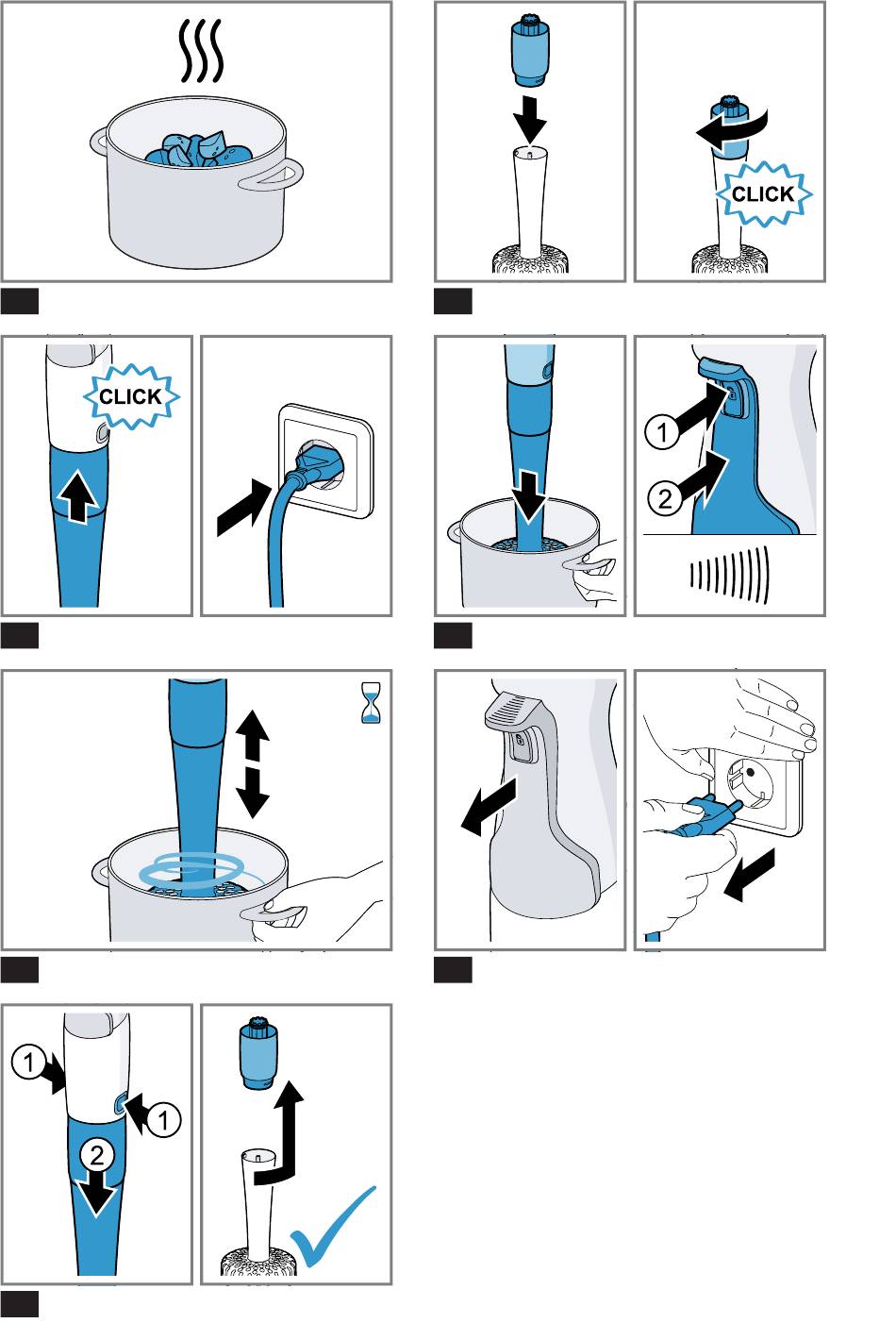 CLICK

CLICK

1
2

1
1
2