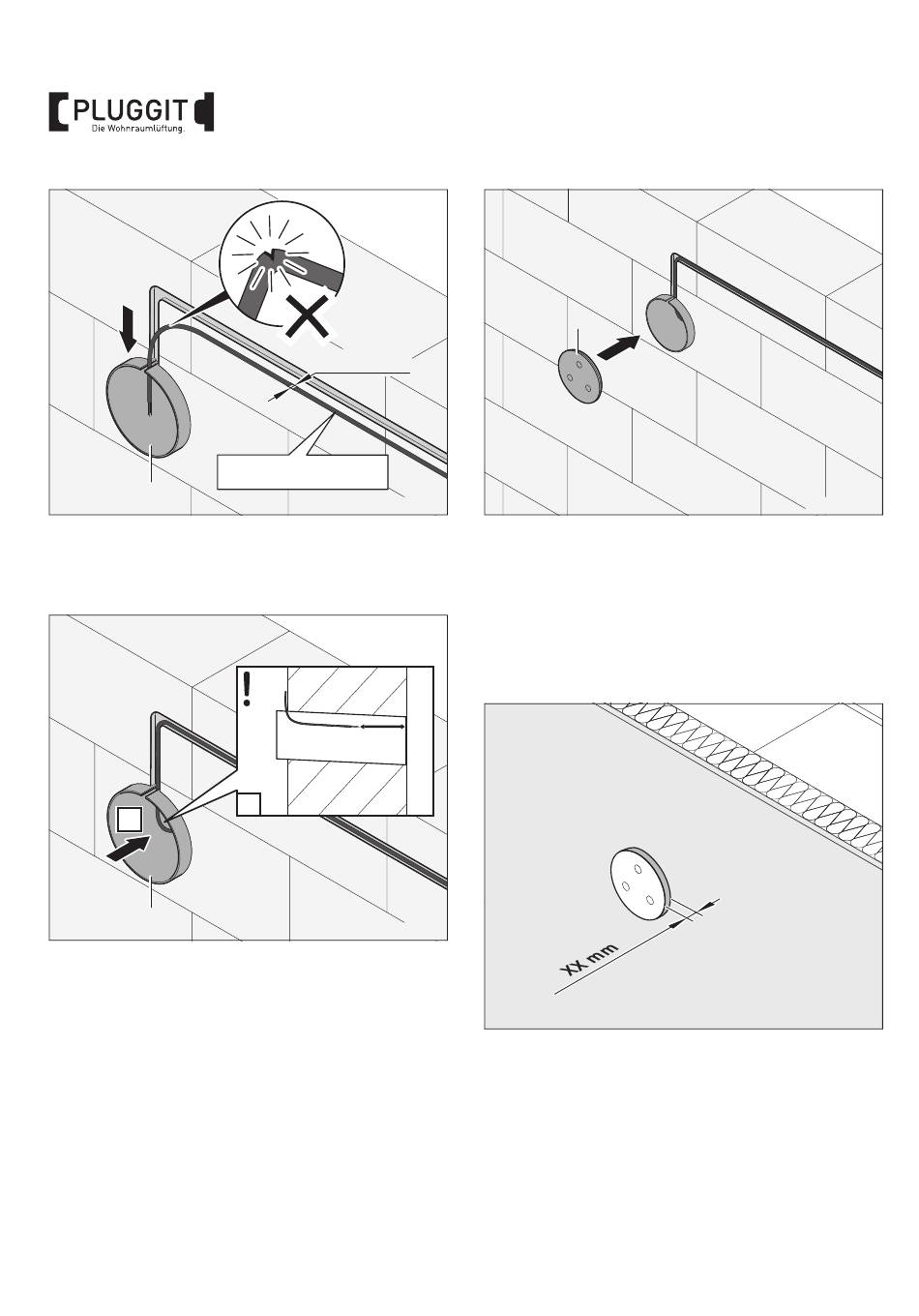 PLUGGIT
Die Wohnraumlüftung.

!

XX mm