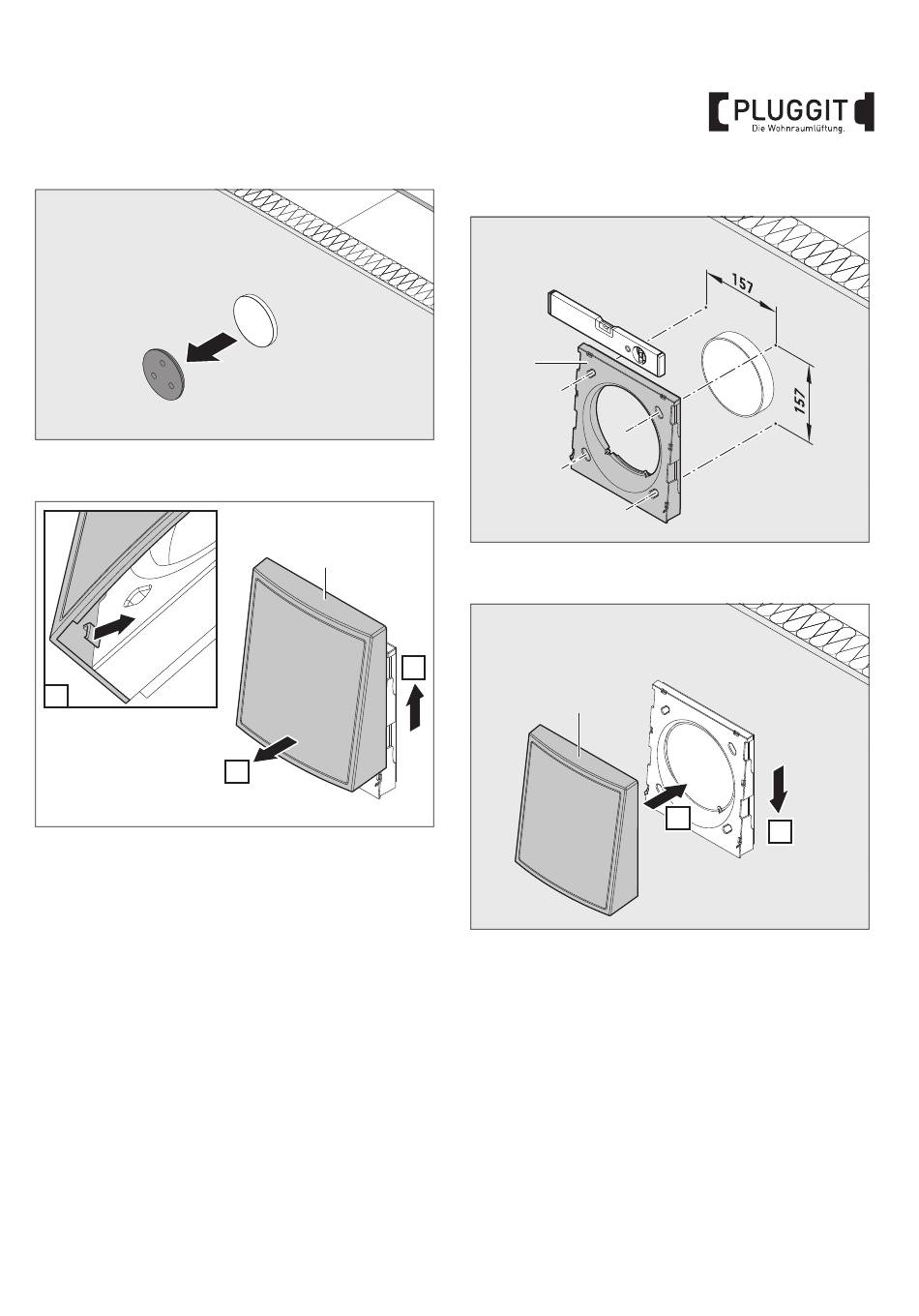 PLUGGIT
Die Wohnraumlüftung.

157

157