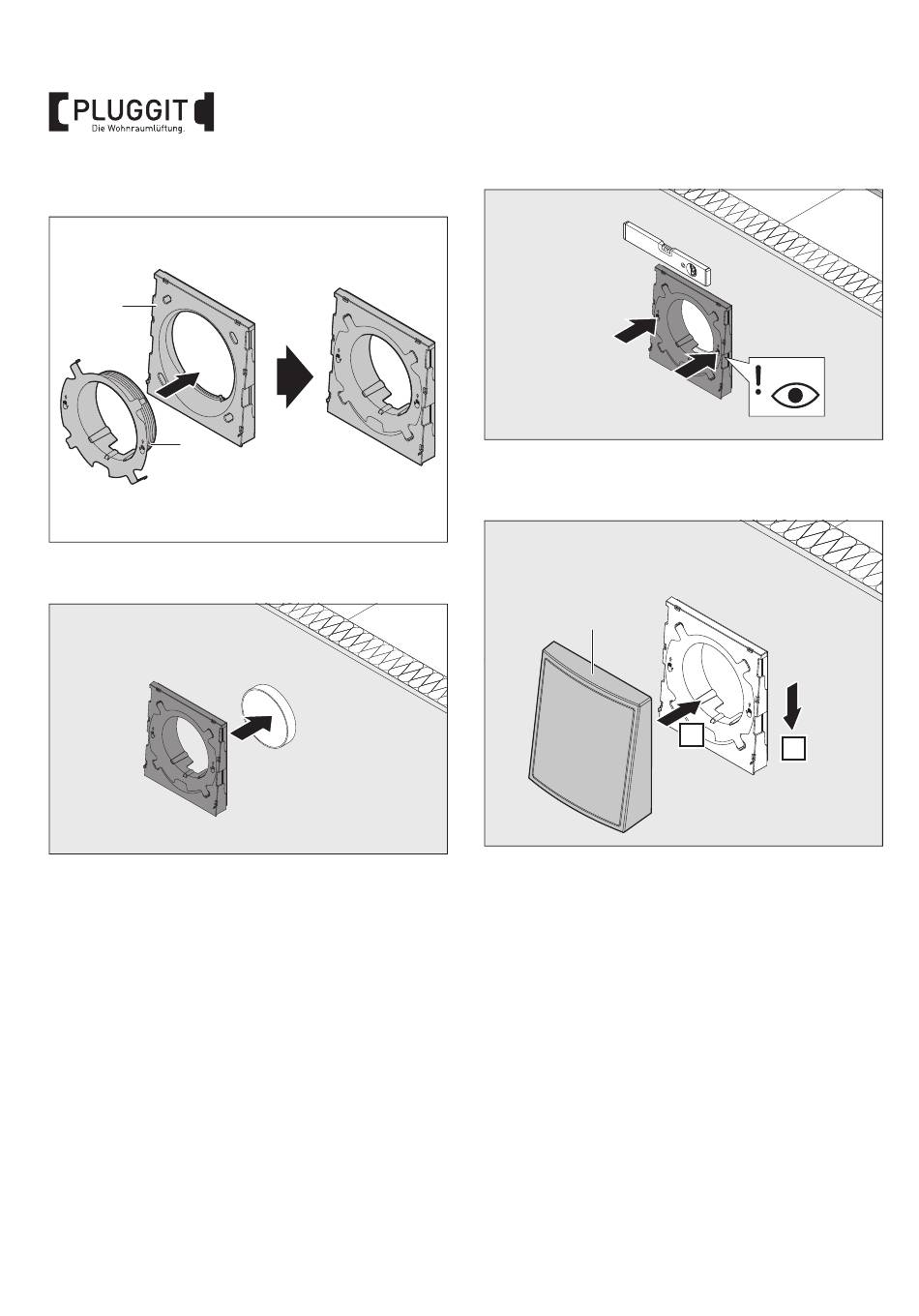 PLUGGIT
Die Wohnraumlüftung.

!