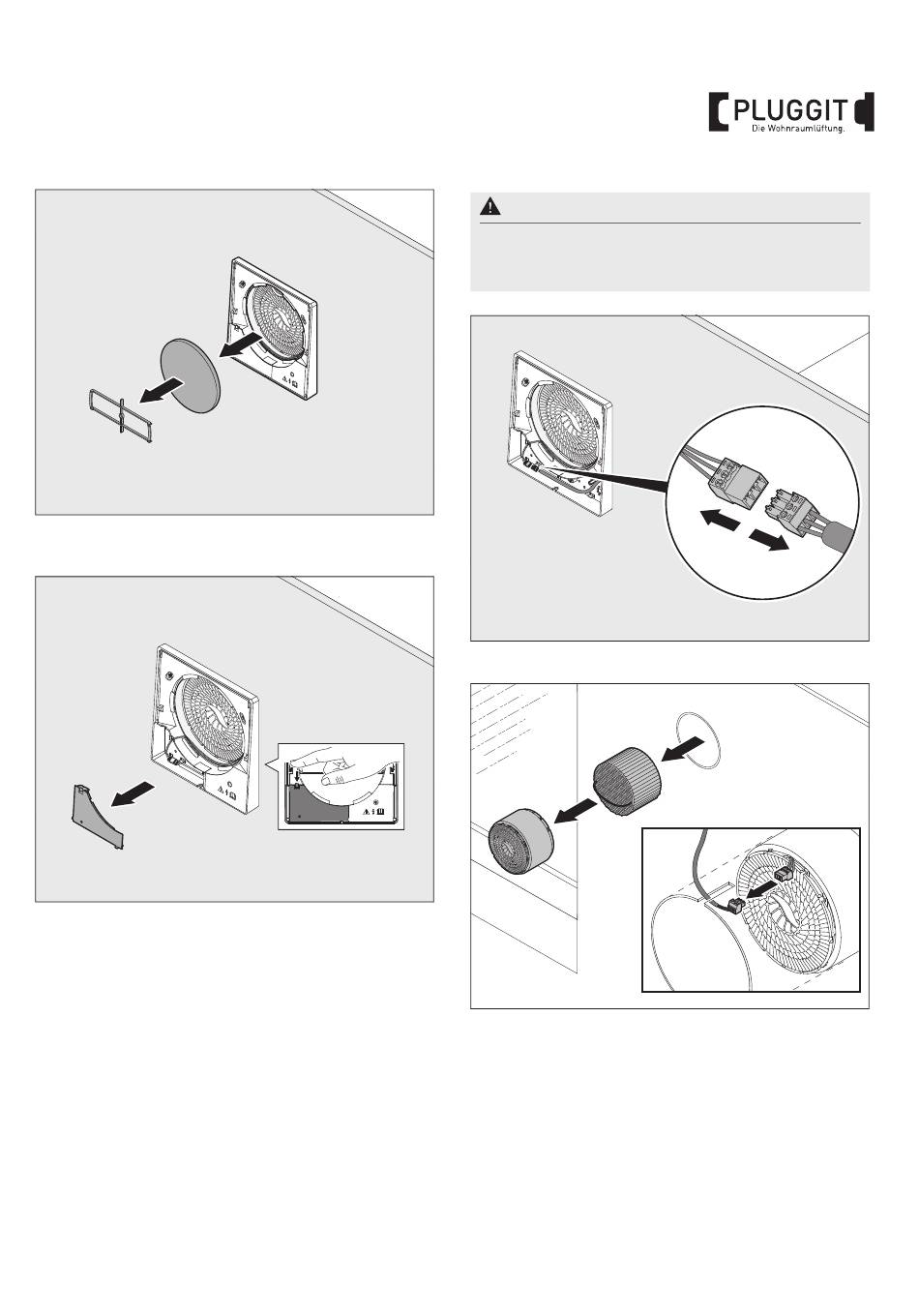 PLUGGIT
Die Wohnraumlüftung.