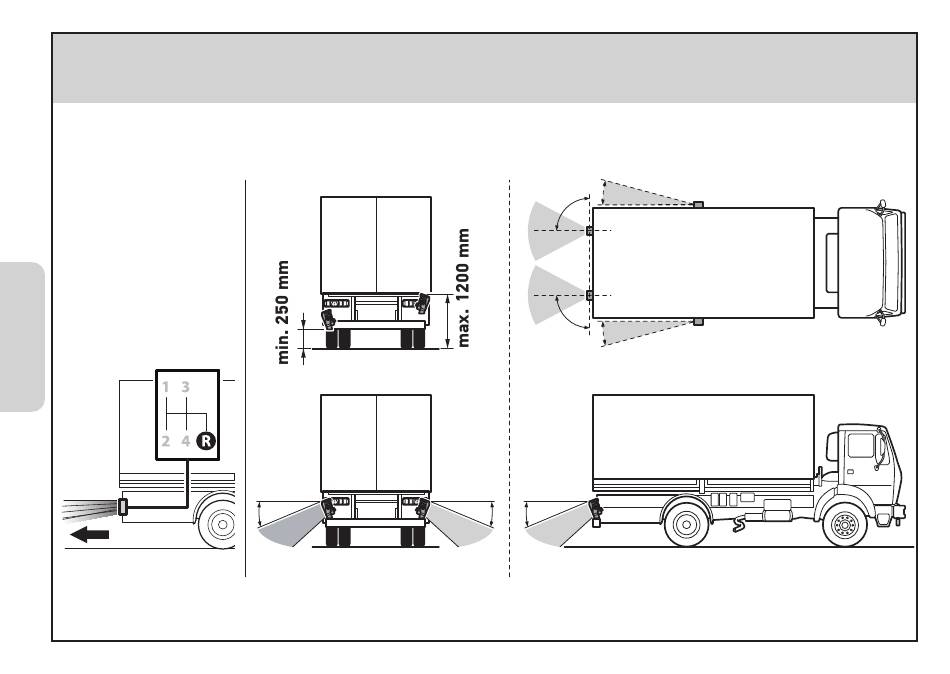 1 3
2 4 R

min. 250 mm
max. 1200 mm