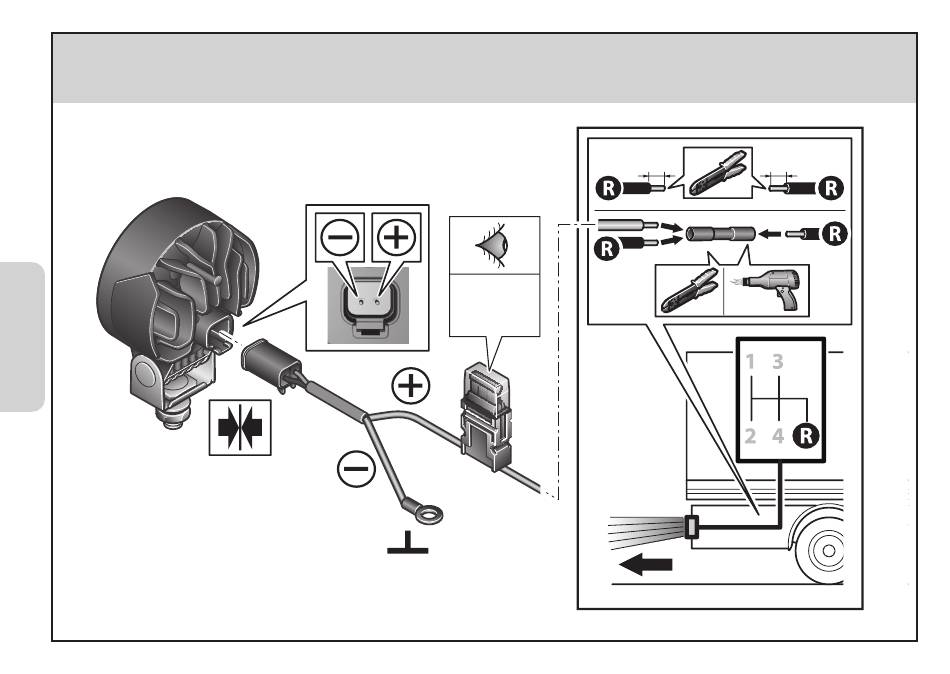 R R
R R
1 3
2 4 R