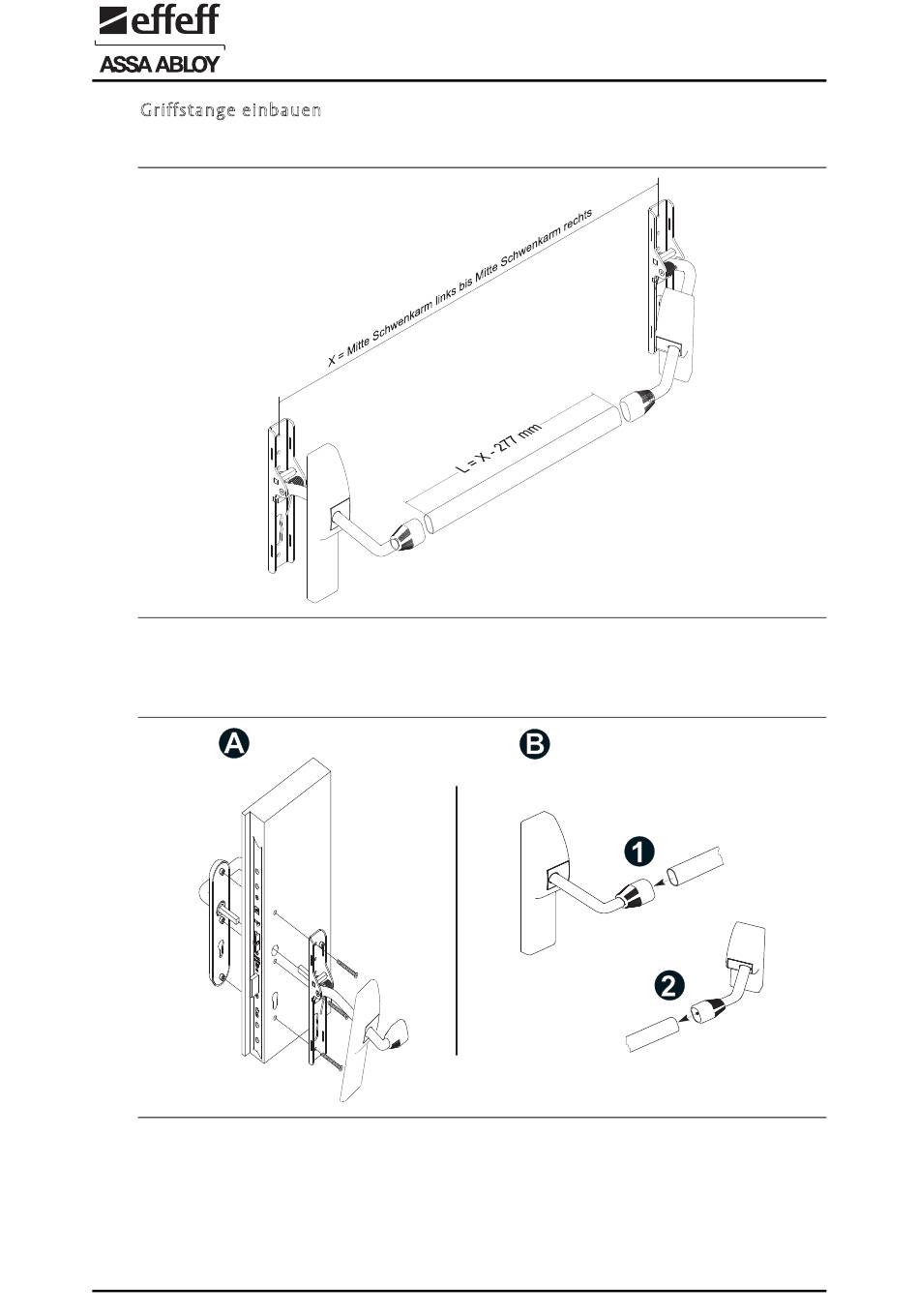 effeff
ASSA ABLOY

Griffstange einbauen

X = Mitte Schwenkarm links bis Mitte Schwenkarm rechts

L = X - 277 mm

A

B

1

2