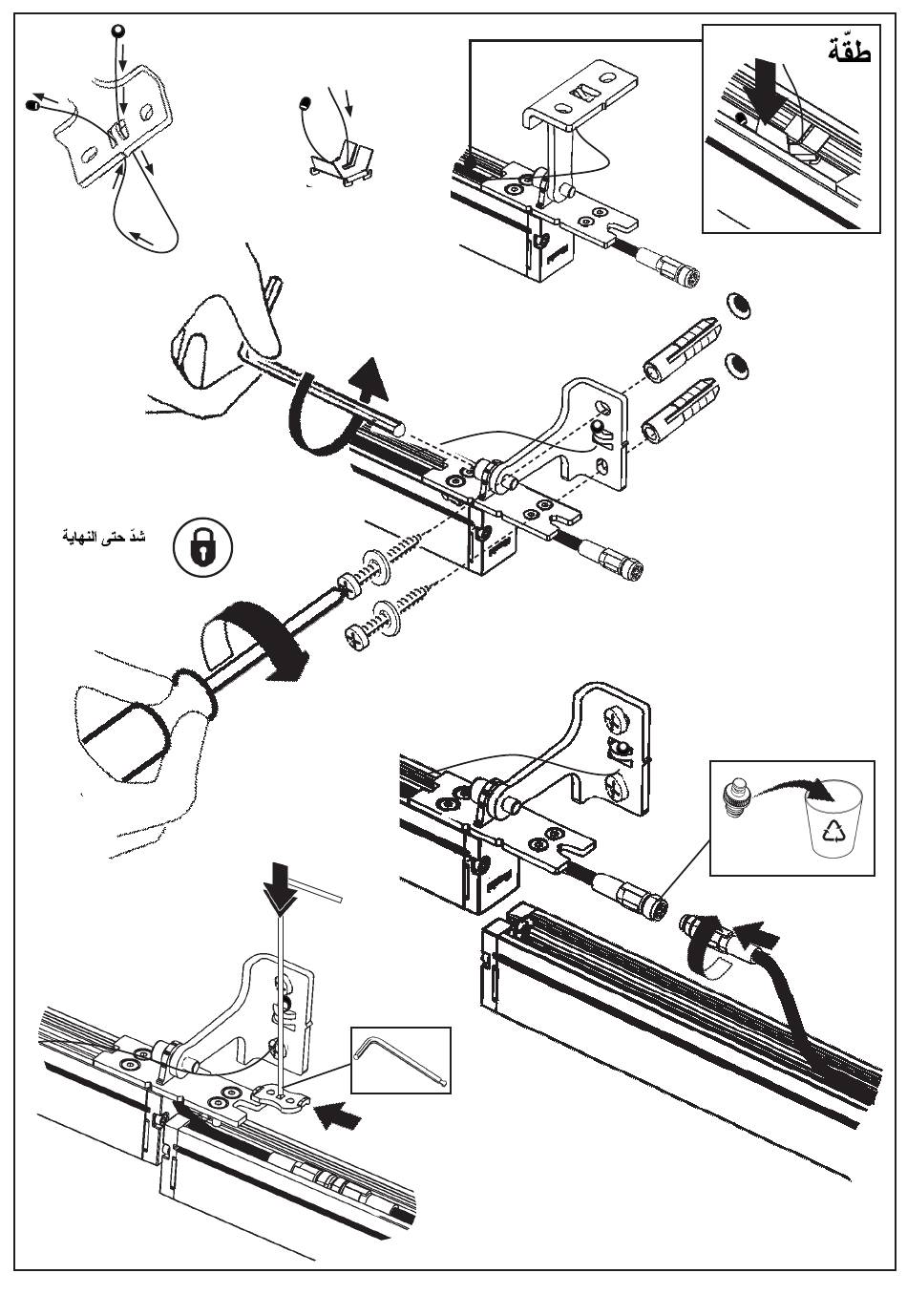 طقّة

شدّ حتى النهاية