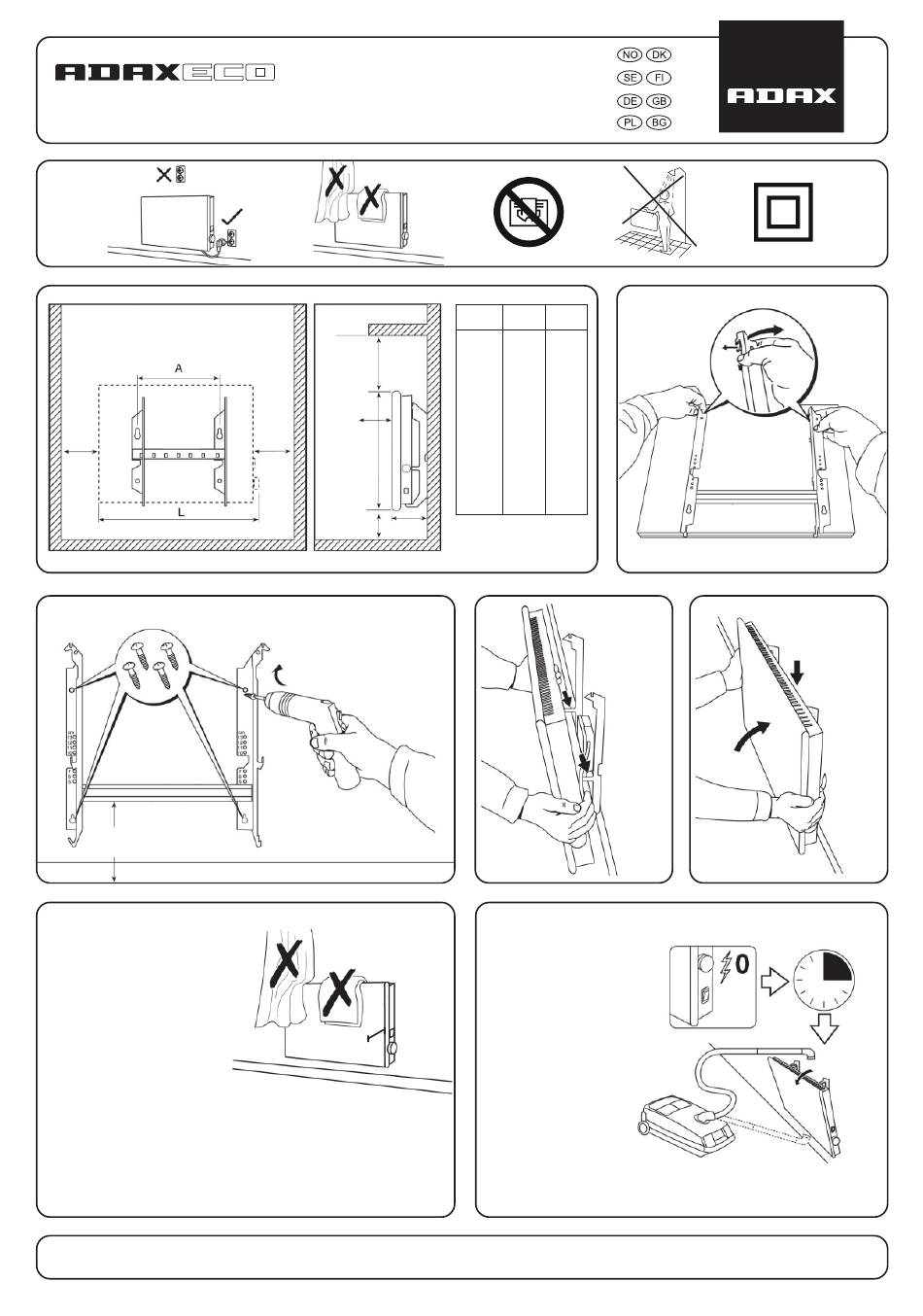 ADAX ECO

NO DK
SE FI
DE GB
PL BG

ADAX

A

L

0