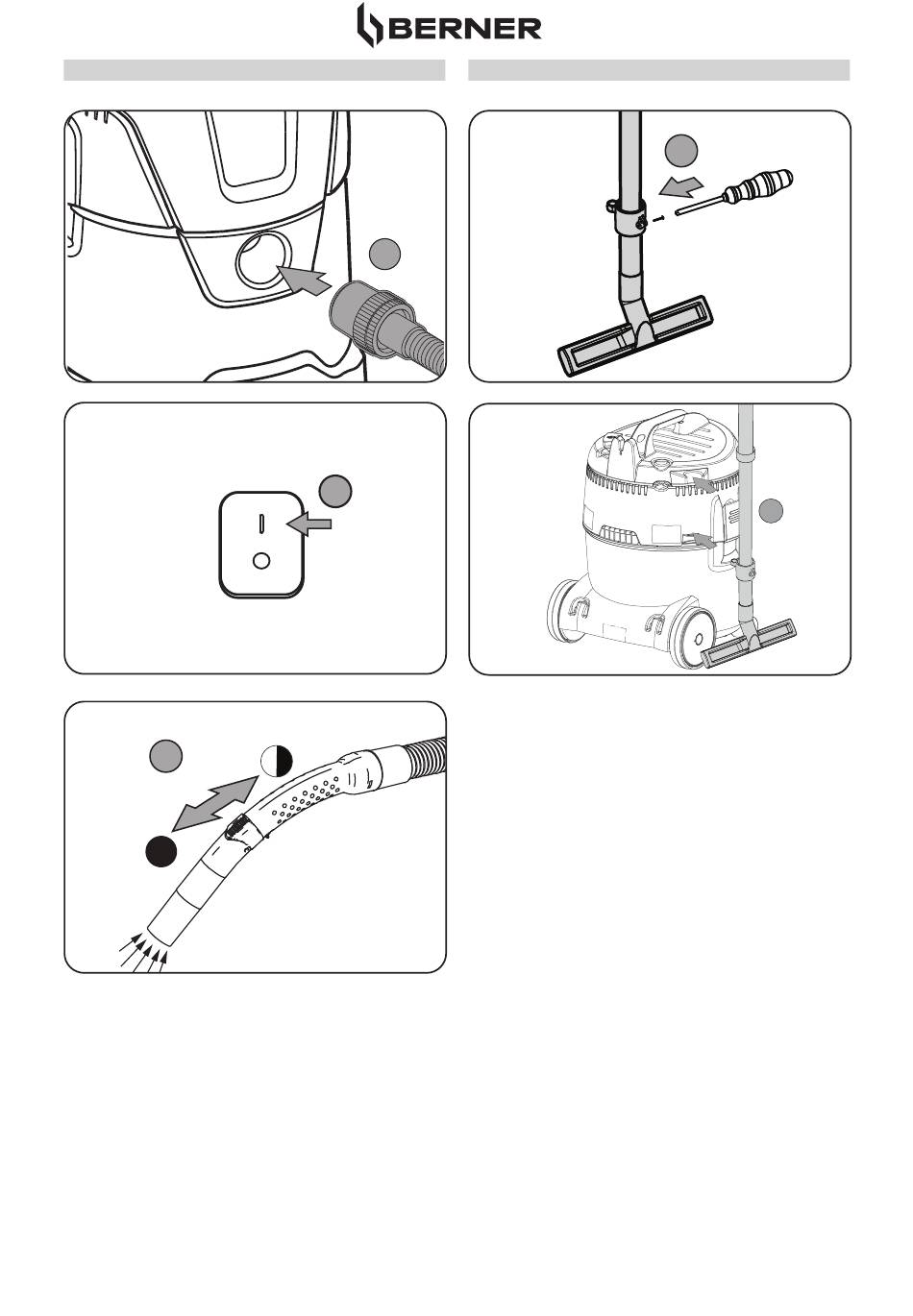 BERNER