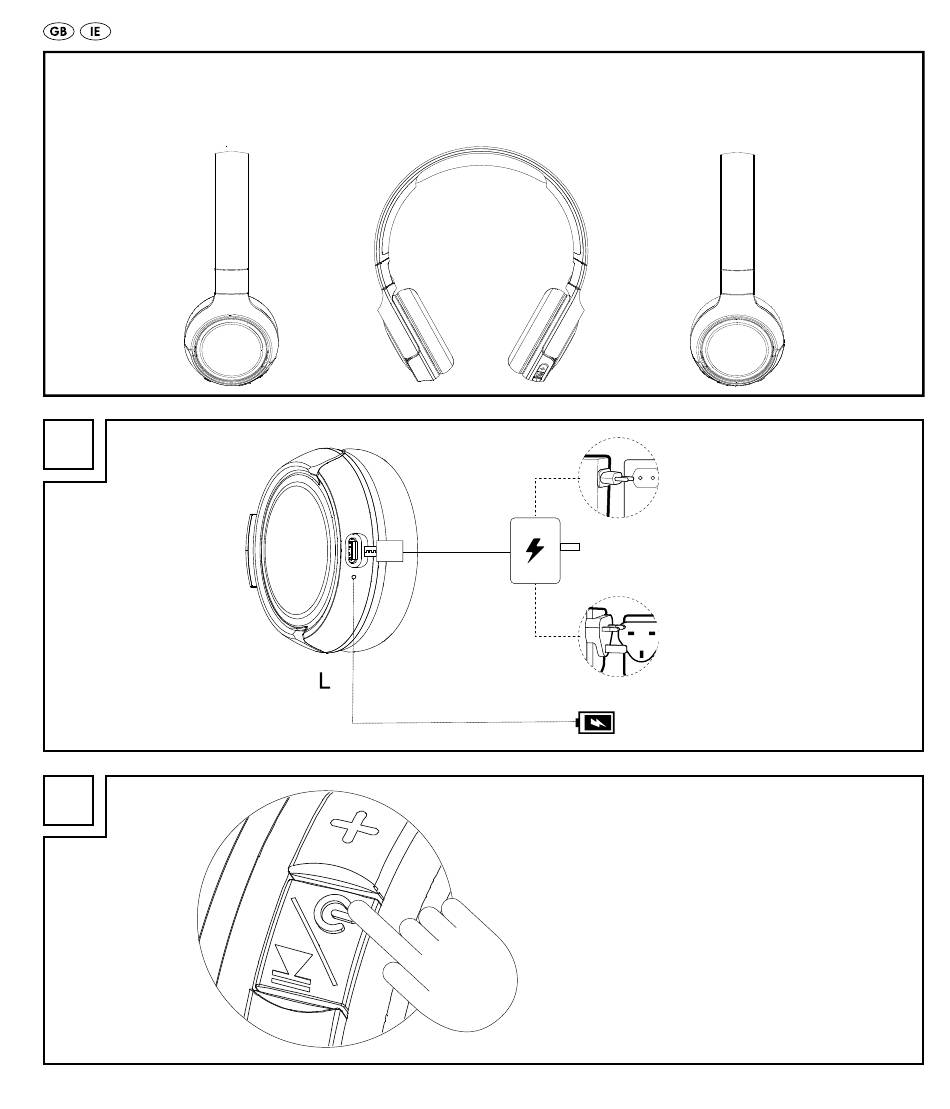 GB IE

L