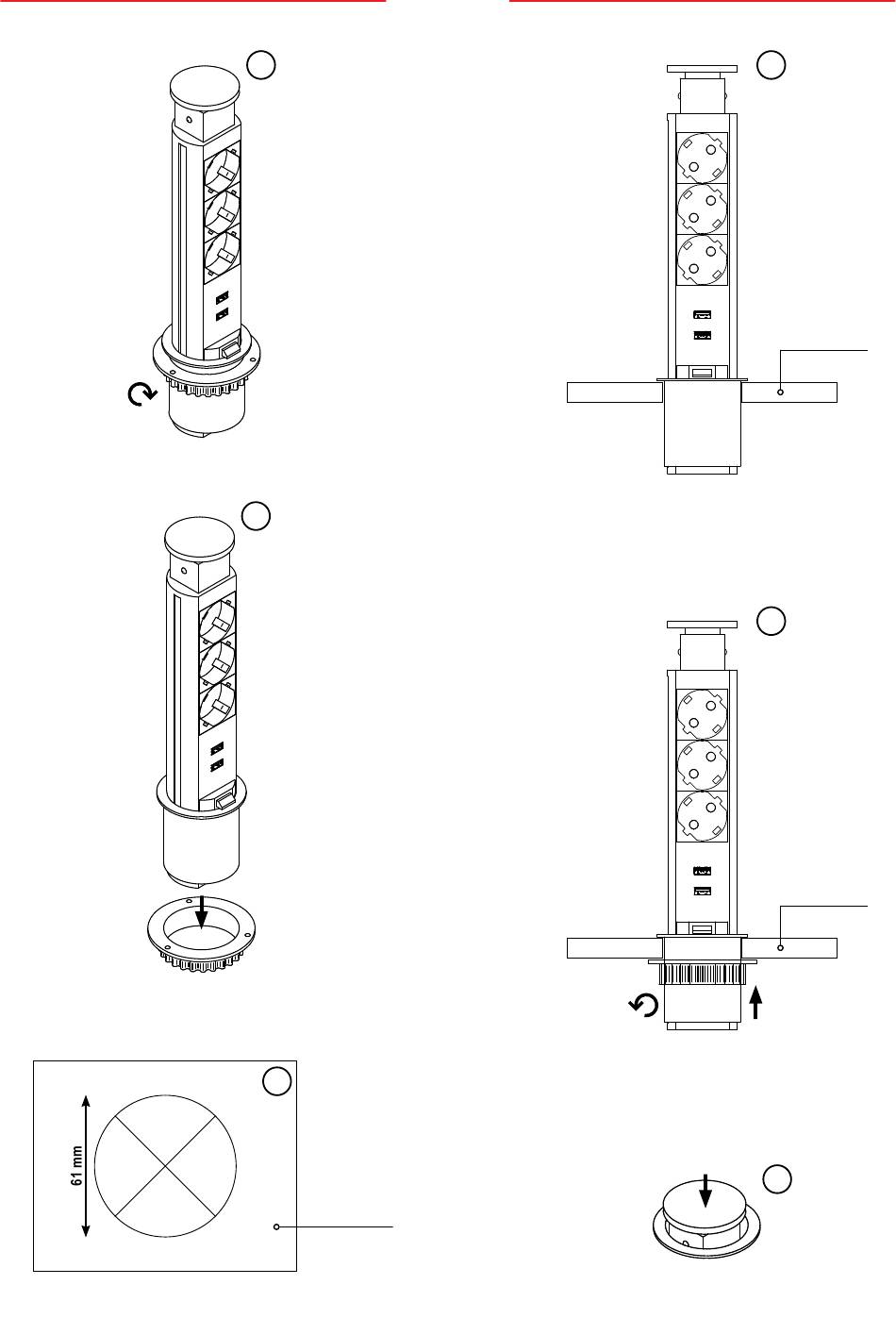 61 mm