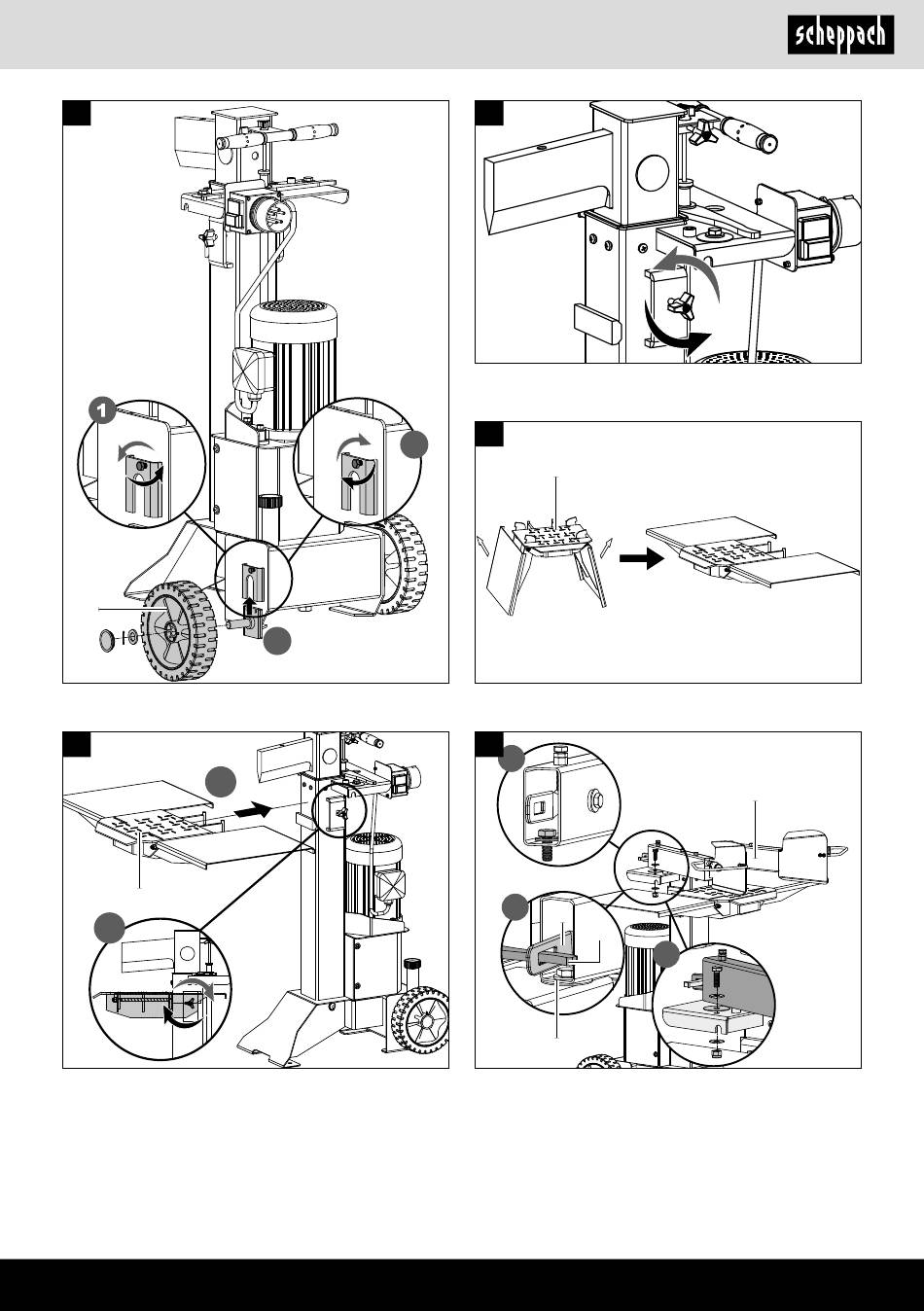 scheppach

1