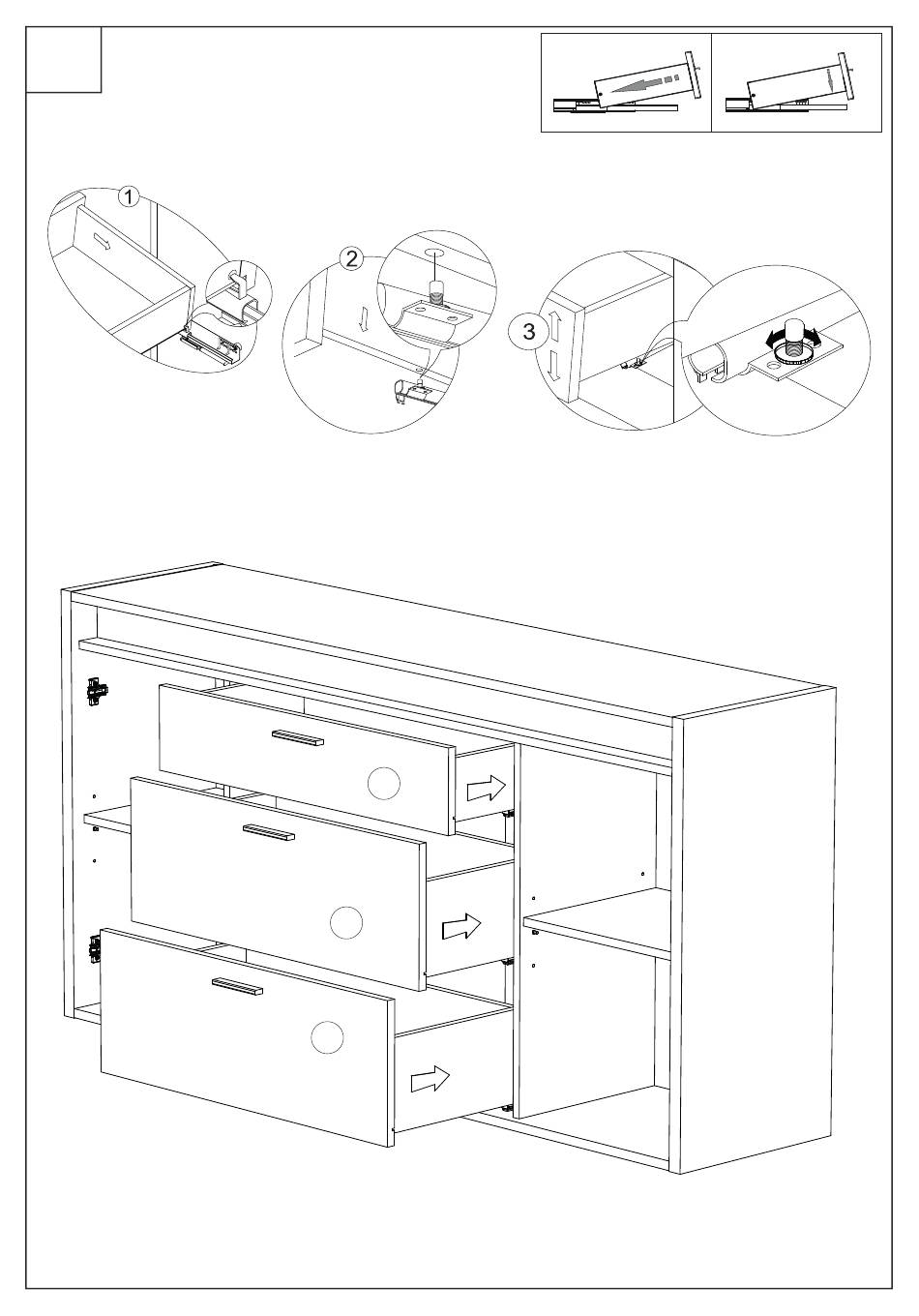 1

2

3