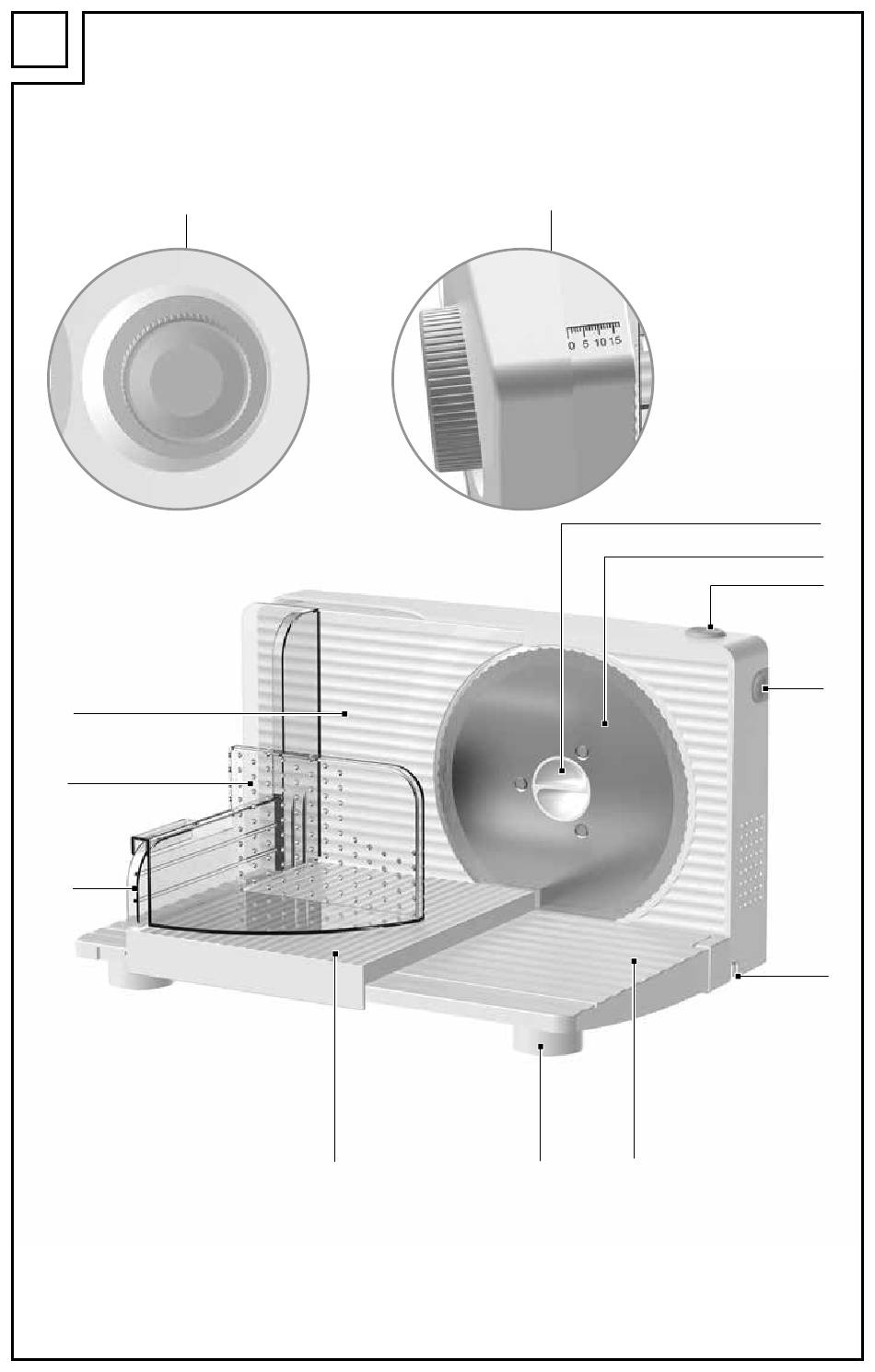 0 5 10 15