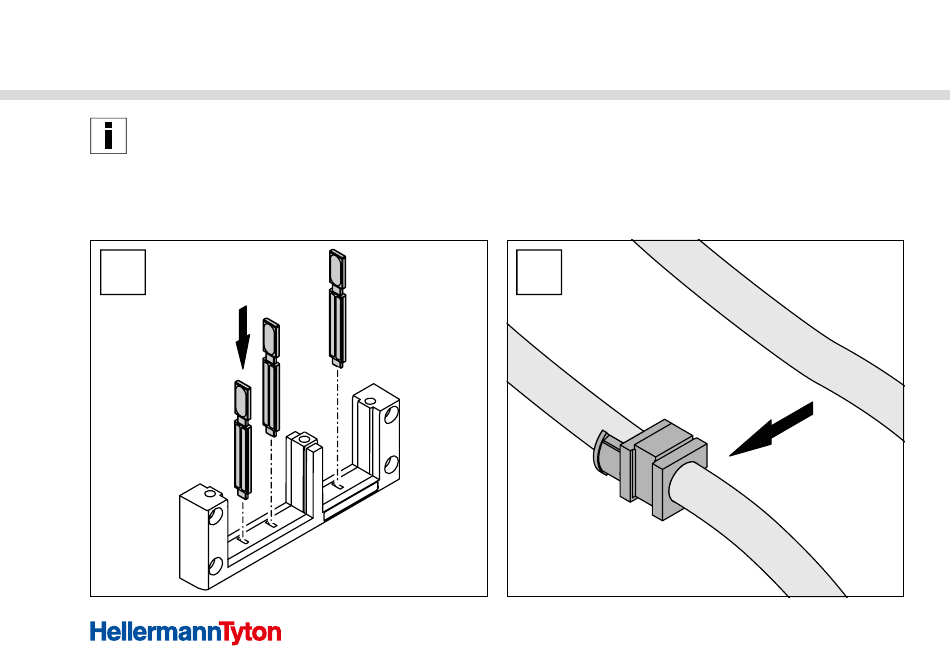 i

HellermannTyton