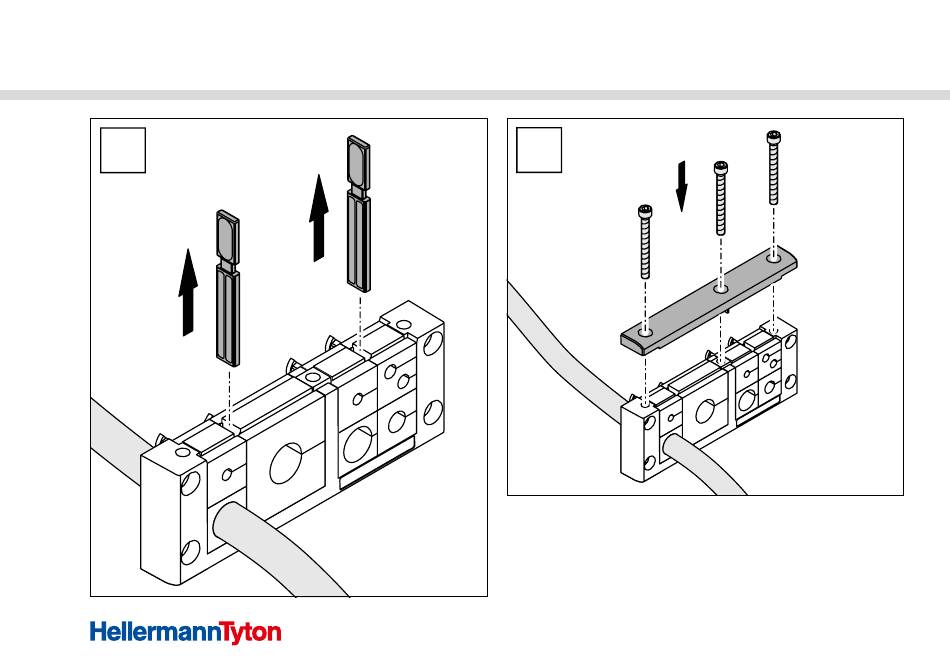 HellermannTyton