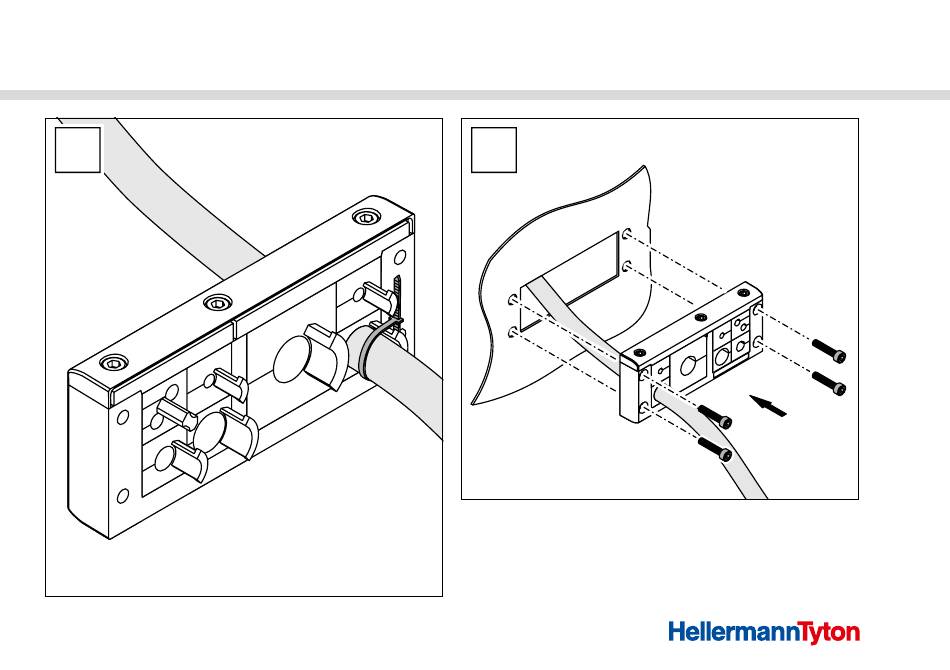 HellermannTyton