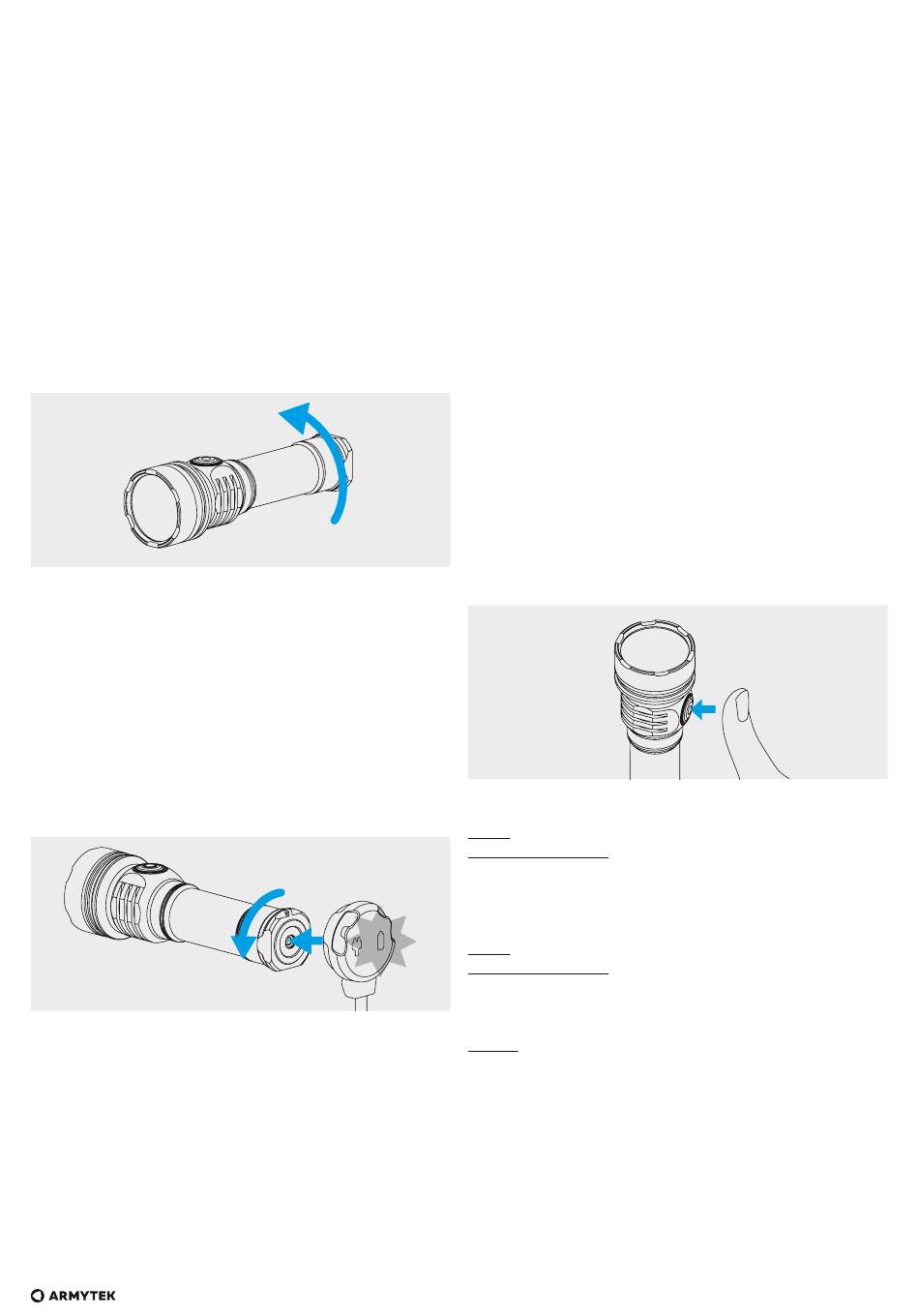 ARMYTEK