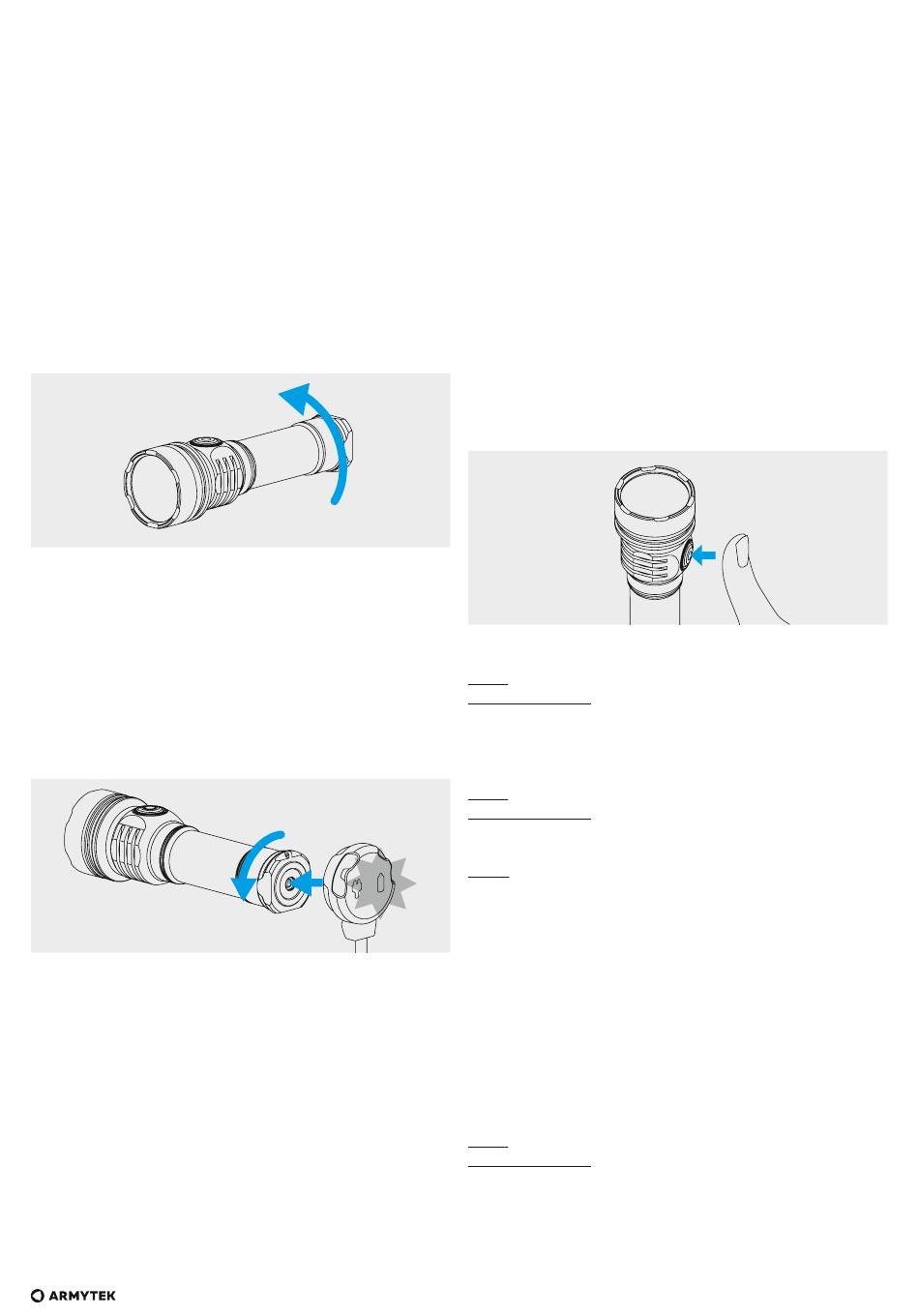 ARMYTEK