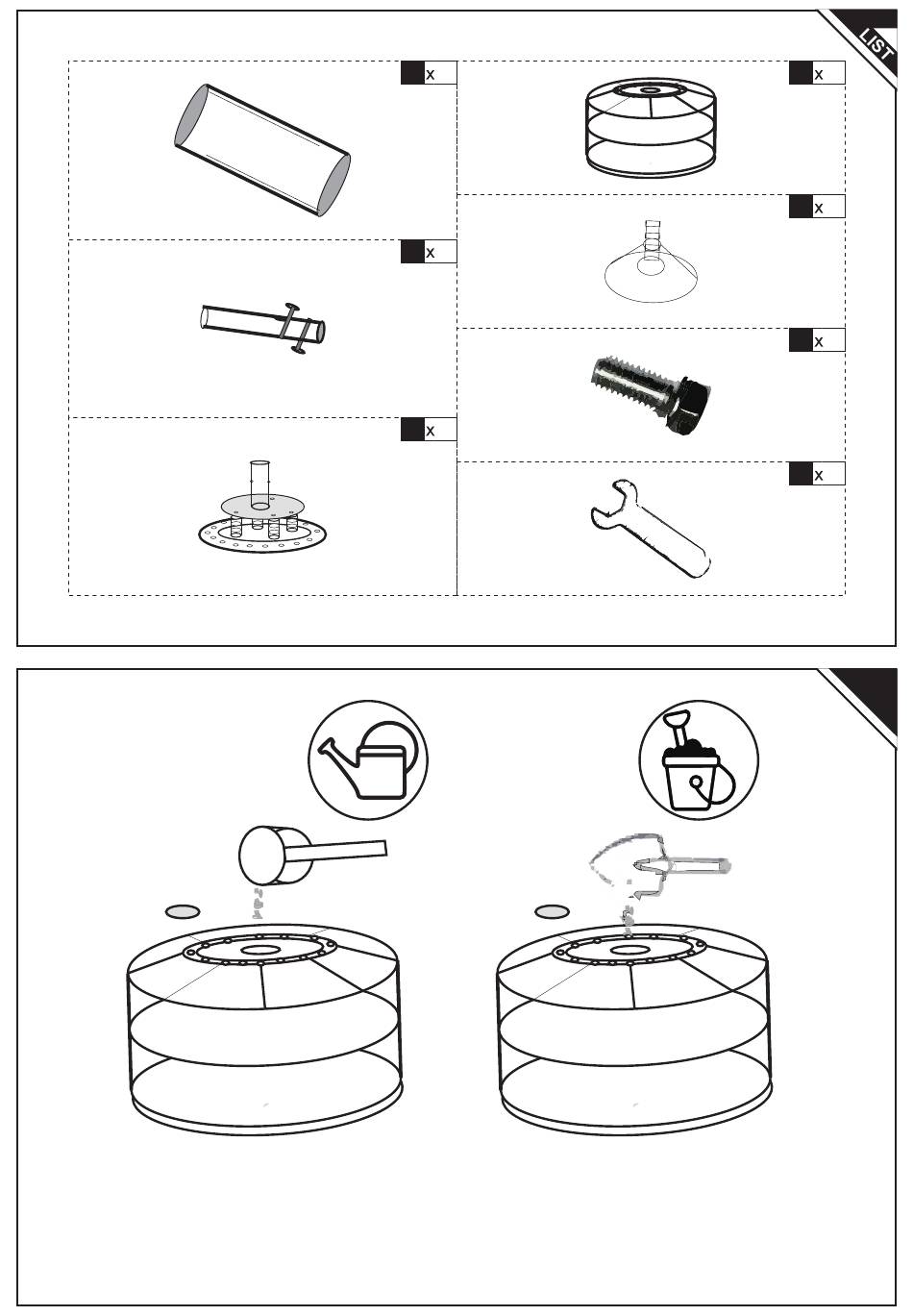 LIST

x

x

x

x

x

x

x